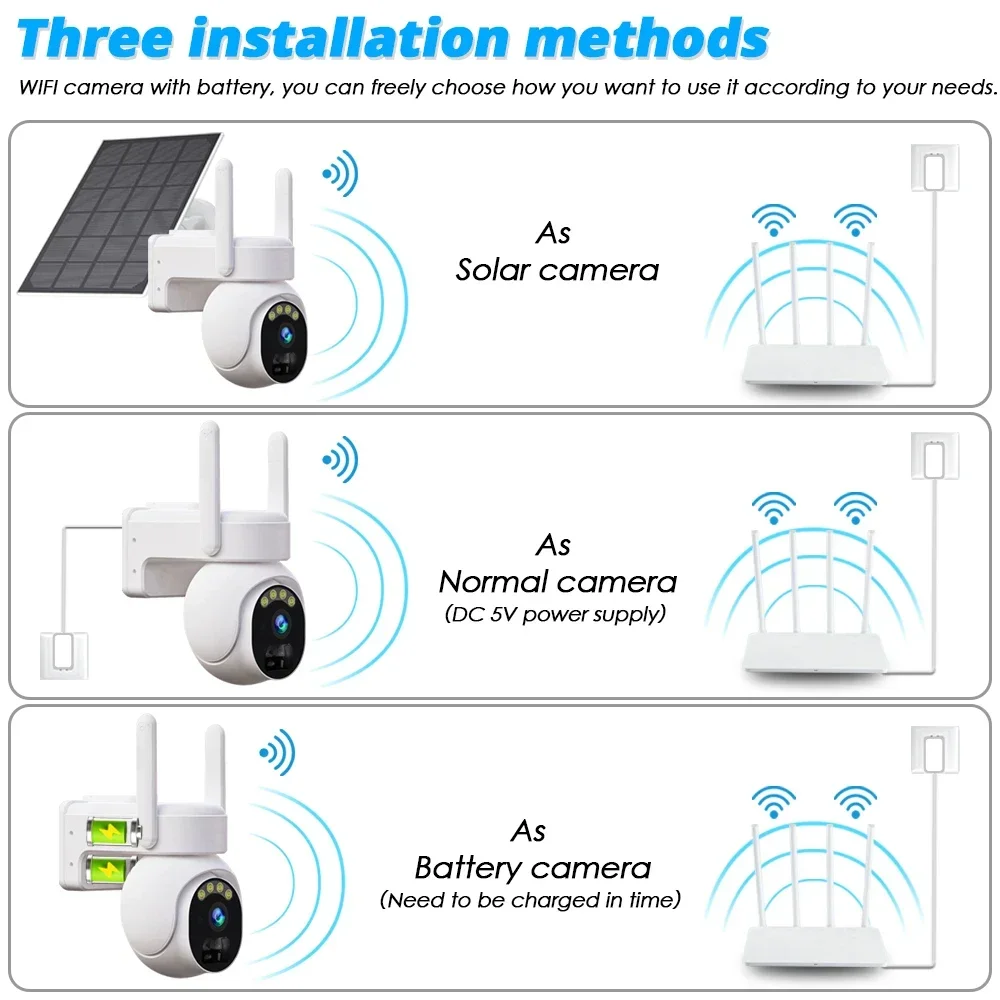 Three installation methods

WIFI camera with battery, you can freely choose how you want to use it according to your needs.

As
Solar camera

As
Normal camera
(DC 5V power supply)

As
Battery camera
(Need to be charged in time)