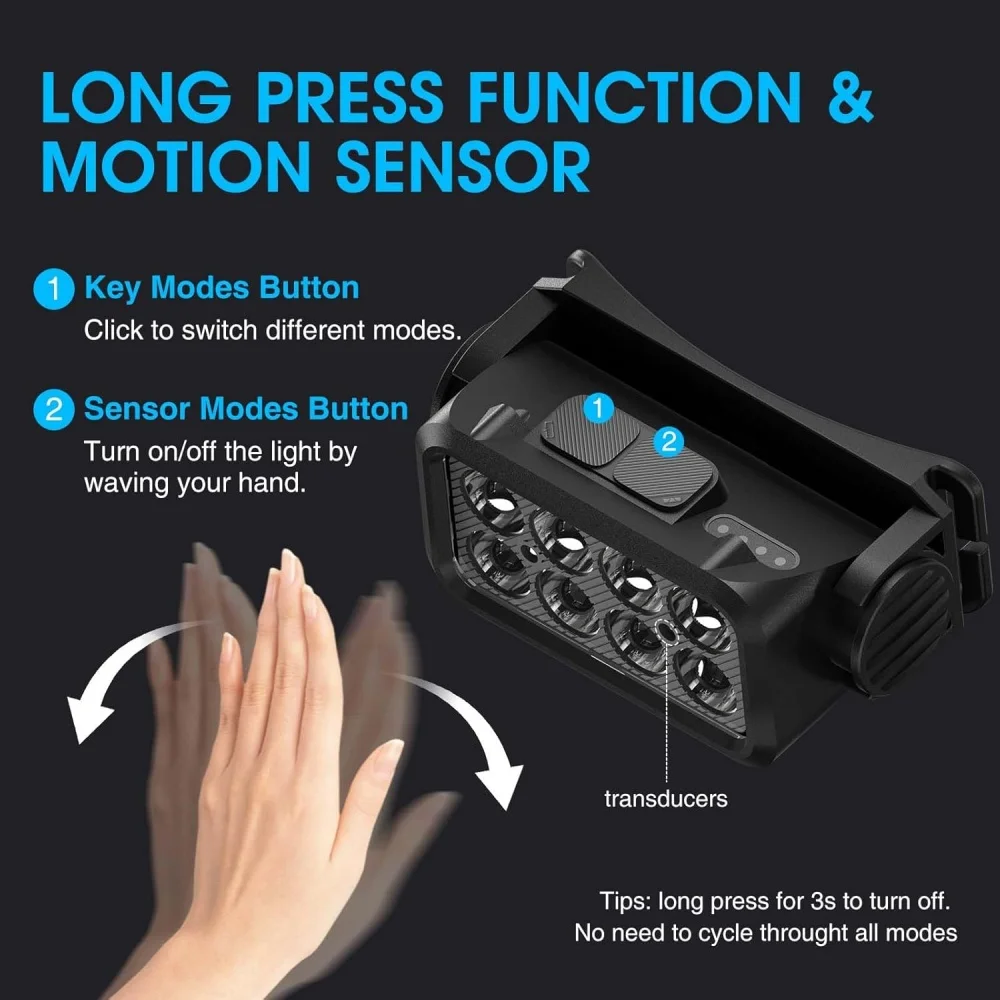 LONG PRESS FUNCTION & MOTION SENSOR

1 Key Modes Button
Click to switch different modes.

2 Sensor Modes Button
Turn on/off the light by waving your hand.

1

2

transducers

Tips: long press for 3s to turn off.
No need to cycle throught all modes