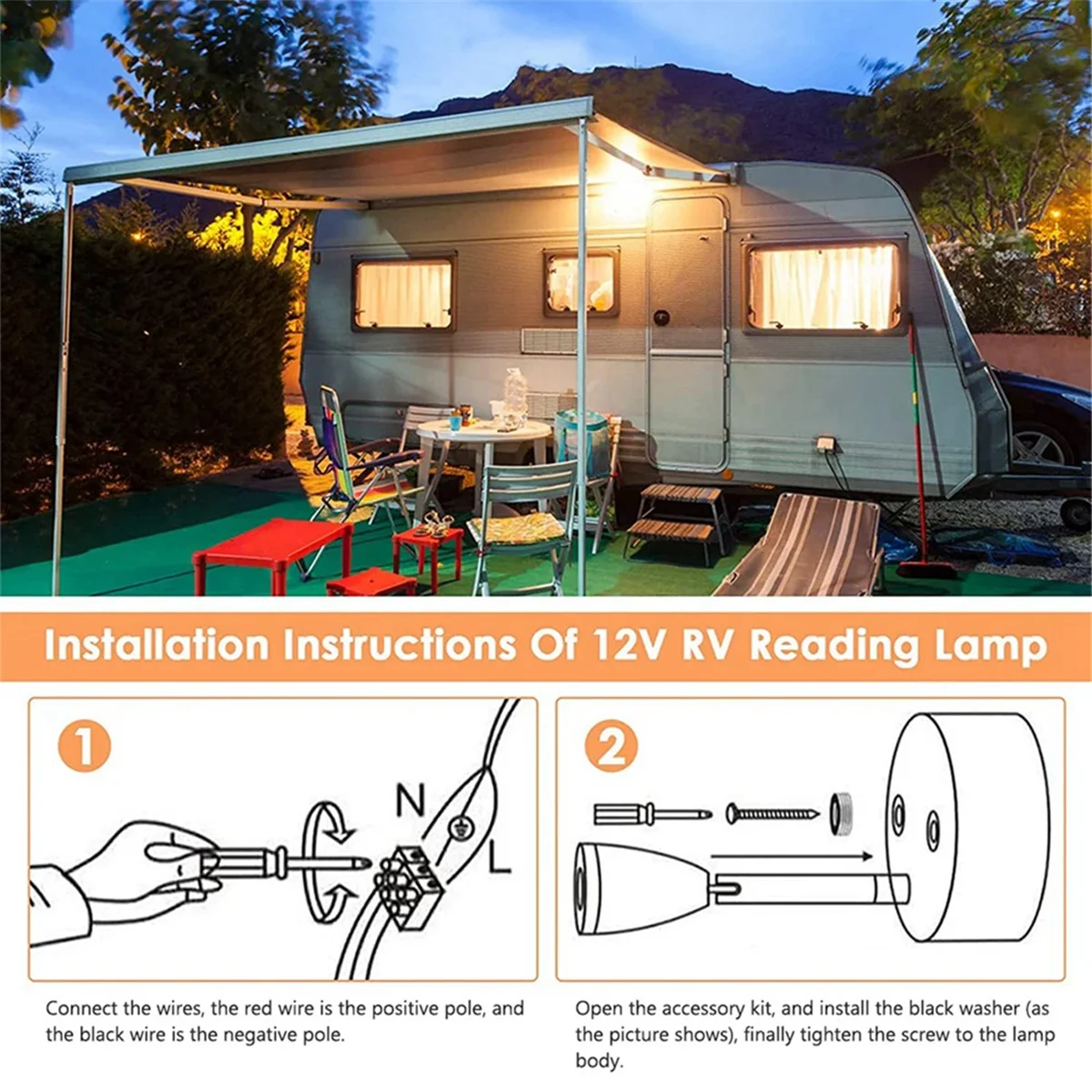 Installation Instructions Of 12V RV Reading Lamp

1

N

L

Connect the wires, the red wire is the positive pole, and the black wire is the negative pole.

2

Open the accessory kit, and install the black washer (as the picture shows), finally tighten the screw to the lamp body.