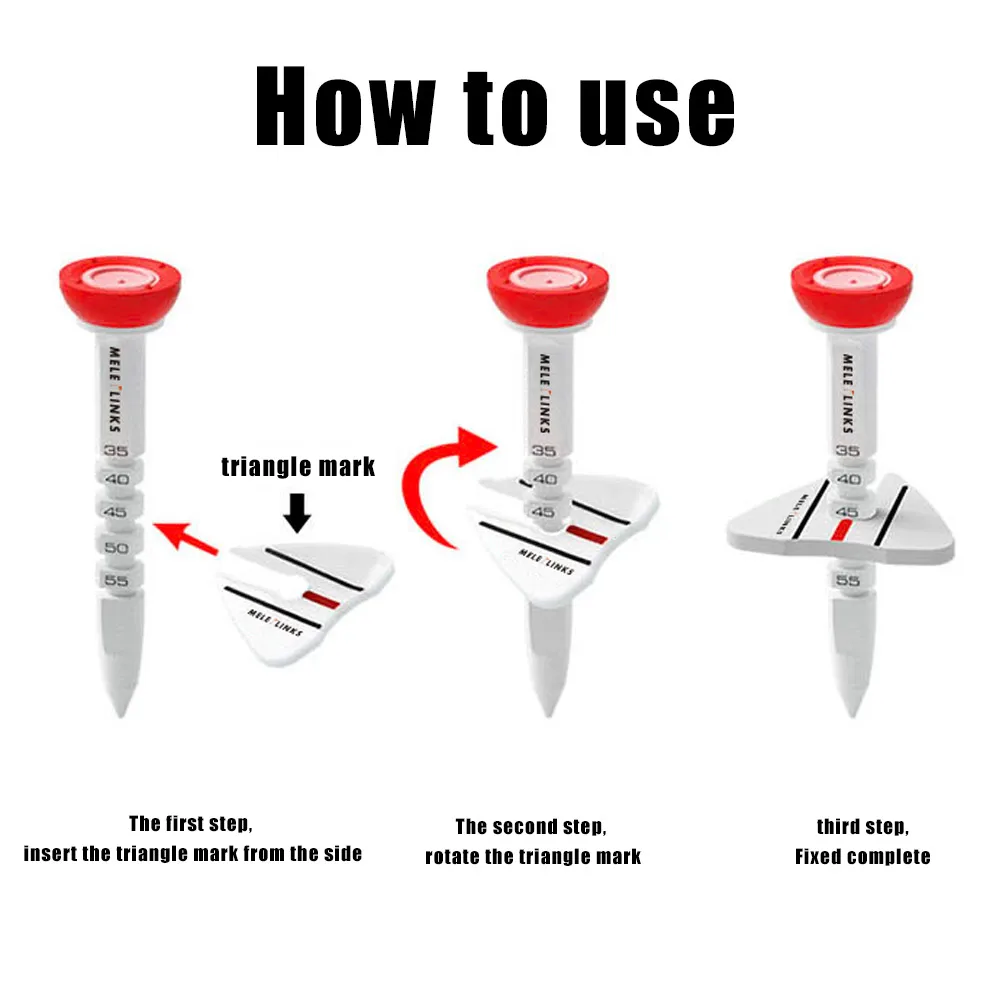 How to use

MELE LINKS
35
40
45
50
55

triangle mark

MELE LINKS

MELE LINKS
35
40
45

MELE LINKS

MELE LINKS
35
40
45
55

MELE LINKS

The first step,
insert the triangle mark from the side

The second step,
rotate the triangle mark

third step,
Fixed complete