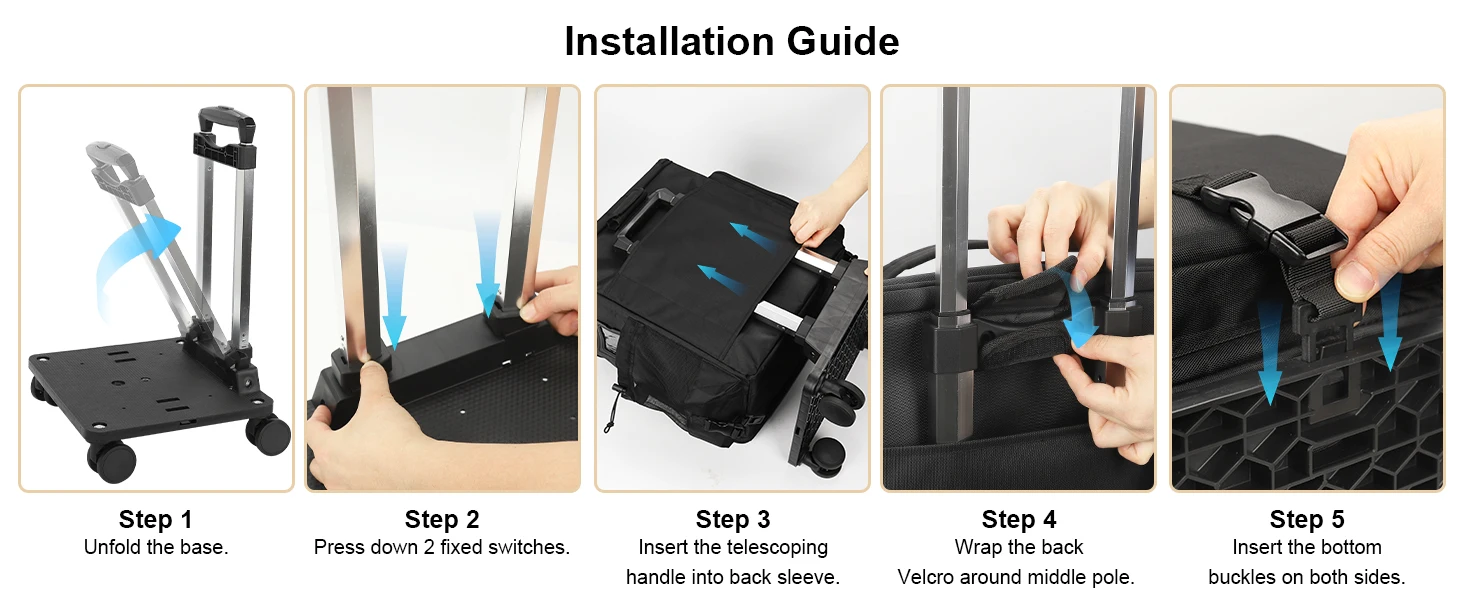 Installation Guide

Step 1
Unfold the base.

Step 2
Press down 2 fixed switches.

Step 3
Insert the telescoping handle into back sleeve.

Step 4
Wrap the back Velcro around middle pole.

Step 5
Insert the bottom buckles on both sides.