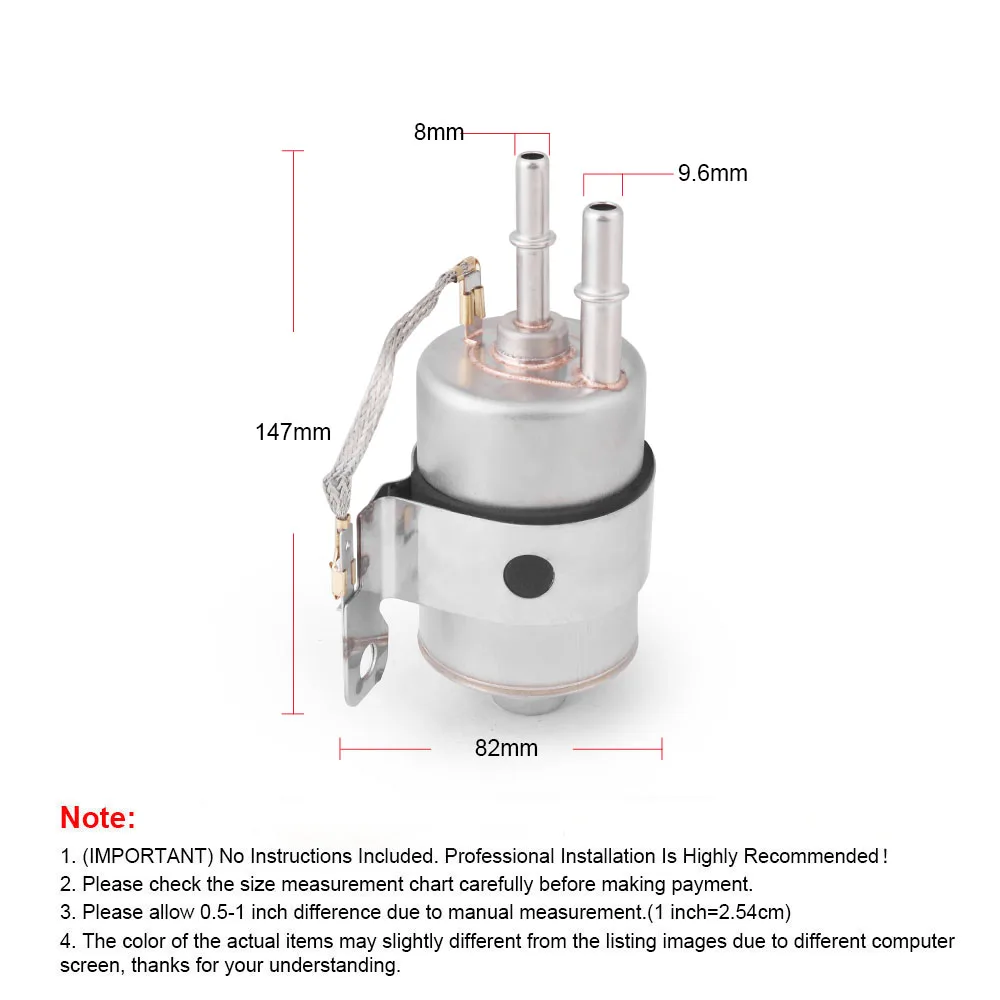 8mm

9.6mm

147mm

82mm

Note:

1. (IMPORTANT) No Instructions Included. Professional Installation Is Highly Recommended！

2. Please check the size measurement chart carefully before making payment.

3. Please allow 0.5-1 inch difference due to manual measurement.(1 inch=2.54cm)

4. The color of the actual items may slightly different from the listing images due to different computer screen, thanks for your understanding.