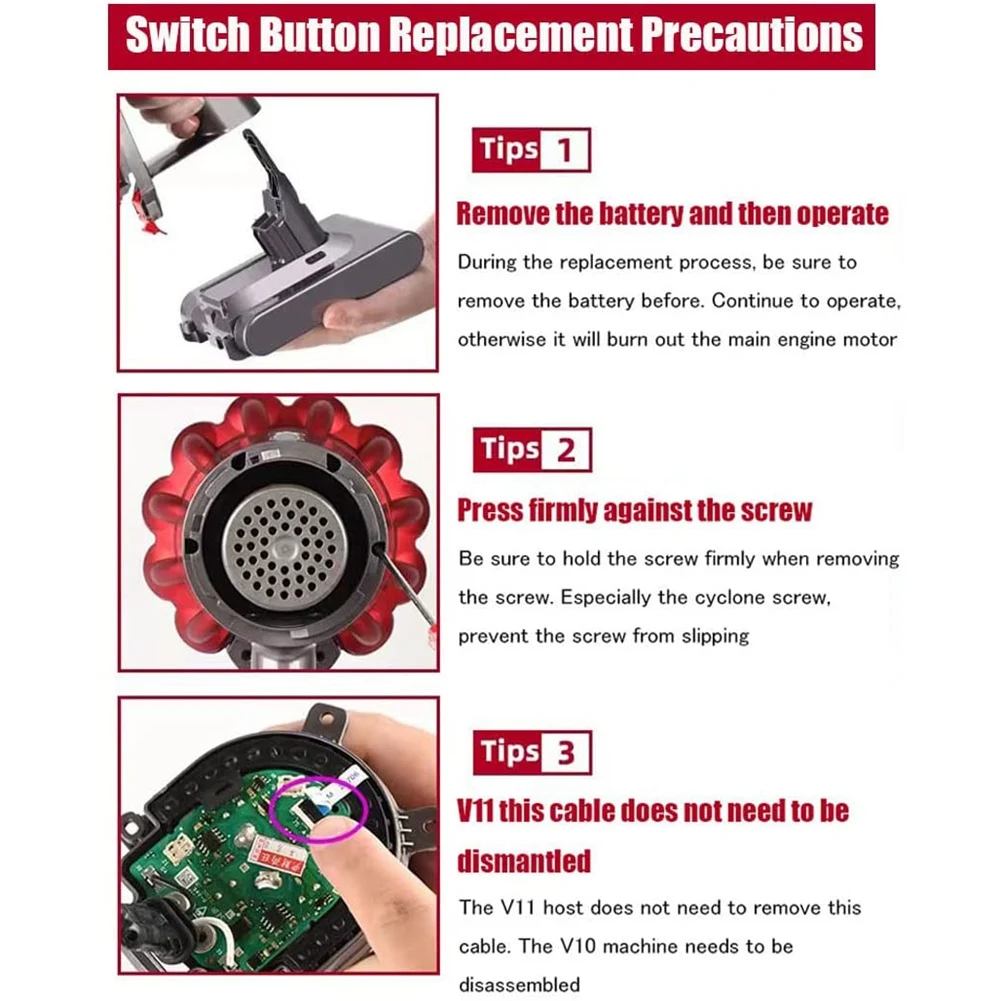 Switch Button Replacement Precautions

Tips 1

Remove the battery and then operate

During the replacement process, be sure to remove the battery before. Continue to operate, otherwise it will burn out the main engine motor

Tips 2

Press firmly against the screw

Be sure to hold the screw firmly when removing the screw. Especially the cyclone screw, prevent the screw from slipping

Tips 3

V11 this cable does not need to be dismantled

The V11 host does not need to remove this cable. The V10 machine needs to be disassembled