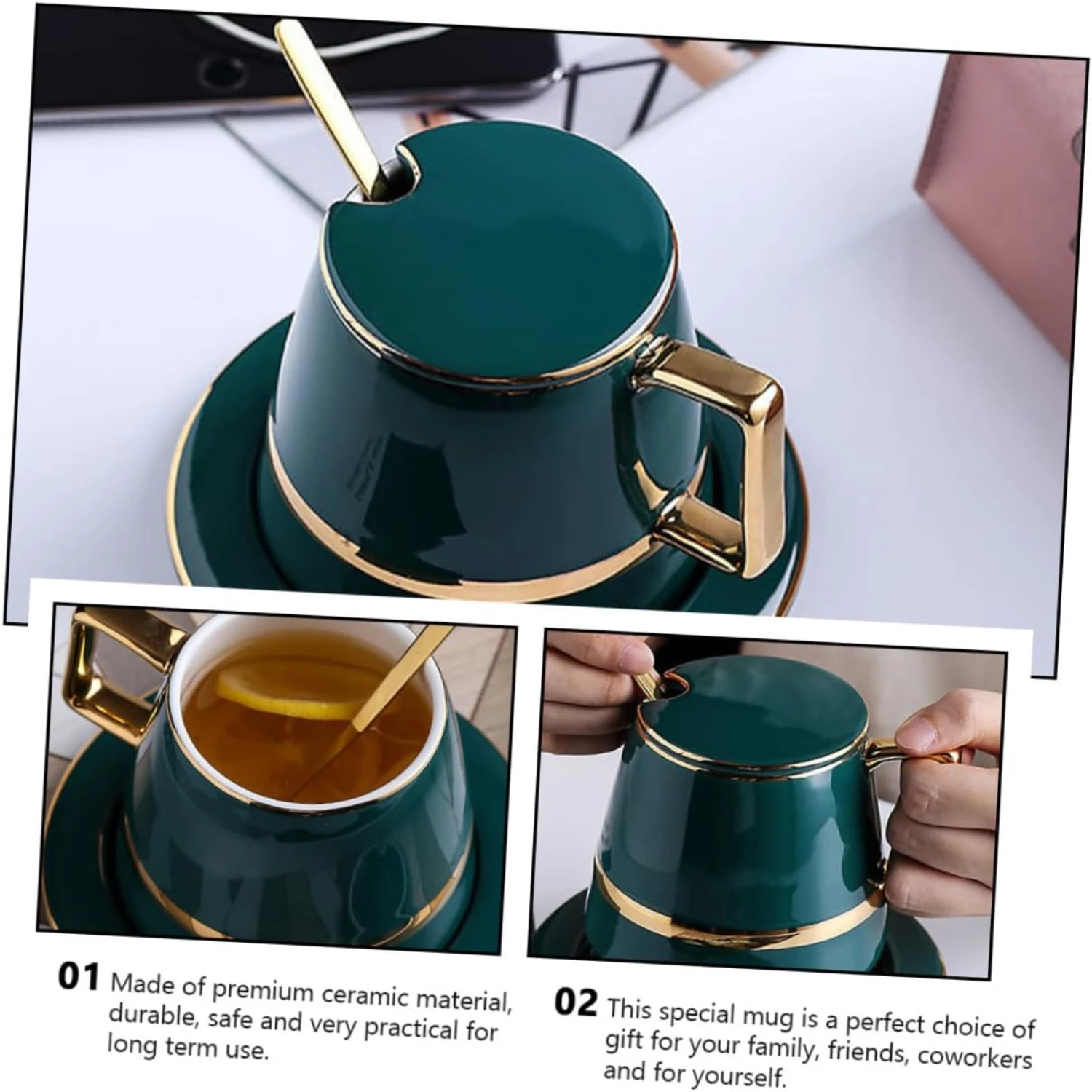 01 Made of premium ceramic material, durable, safe and very practical for long term use.

02 This special mug is a perfect choice of gift for your family, friends, coworkers and for yourself.