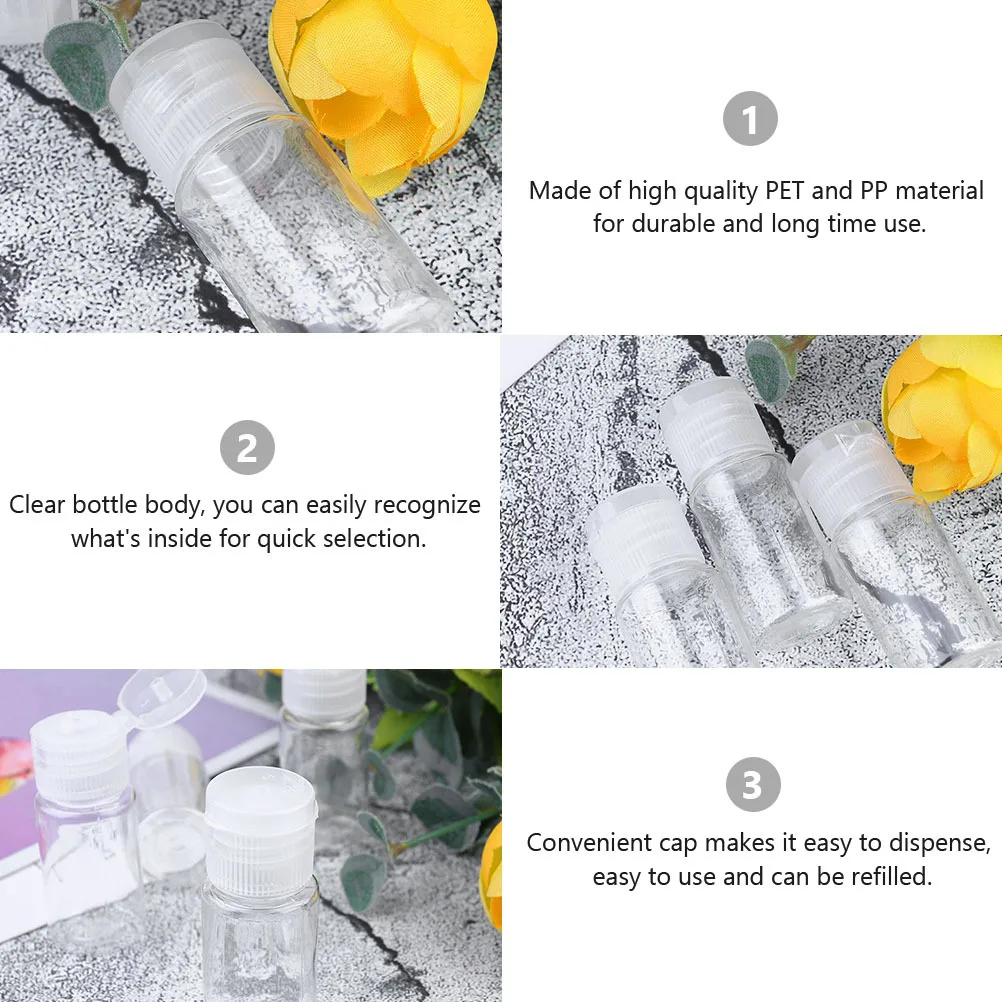 1

Made of high quality PET and PP material for durable and long time use.

2

Clear bottle body, you can easily recognize what's inside for quick selection.

3

Convenient cap makes it easy to dispense, easy to use and can be refilled.