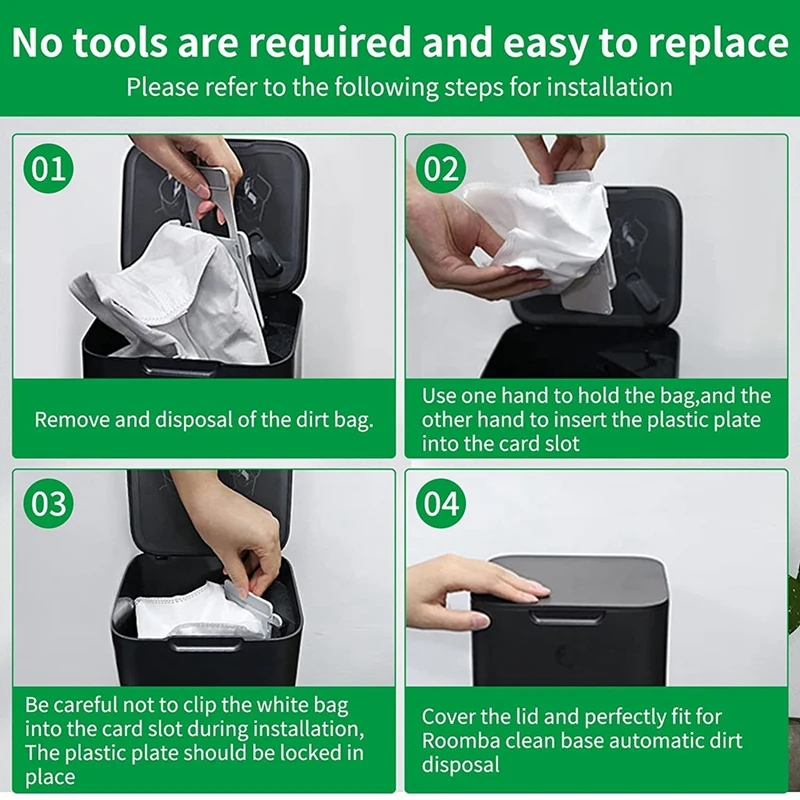 No tools are required and easy to replace

Please refer to the following steps for installation

01

Remove and disposal of the dirt bag.

02

Use one hand to hold the bag,and the other hand to insert the plastic plate into the card slot

03

Be careful not to clip the white bag into the card slot during installation, The plastic plate should be locked in place

04

Cover the lid and perfectly fit for Roomba clean base automatic dirt disposal