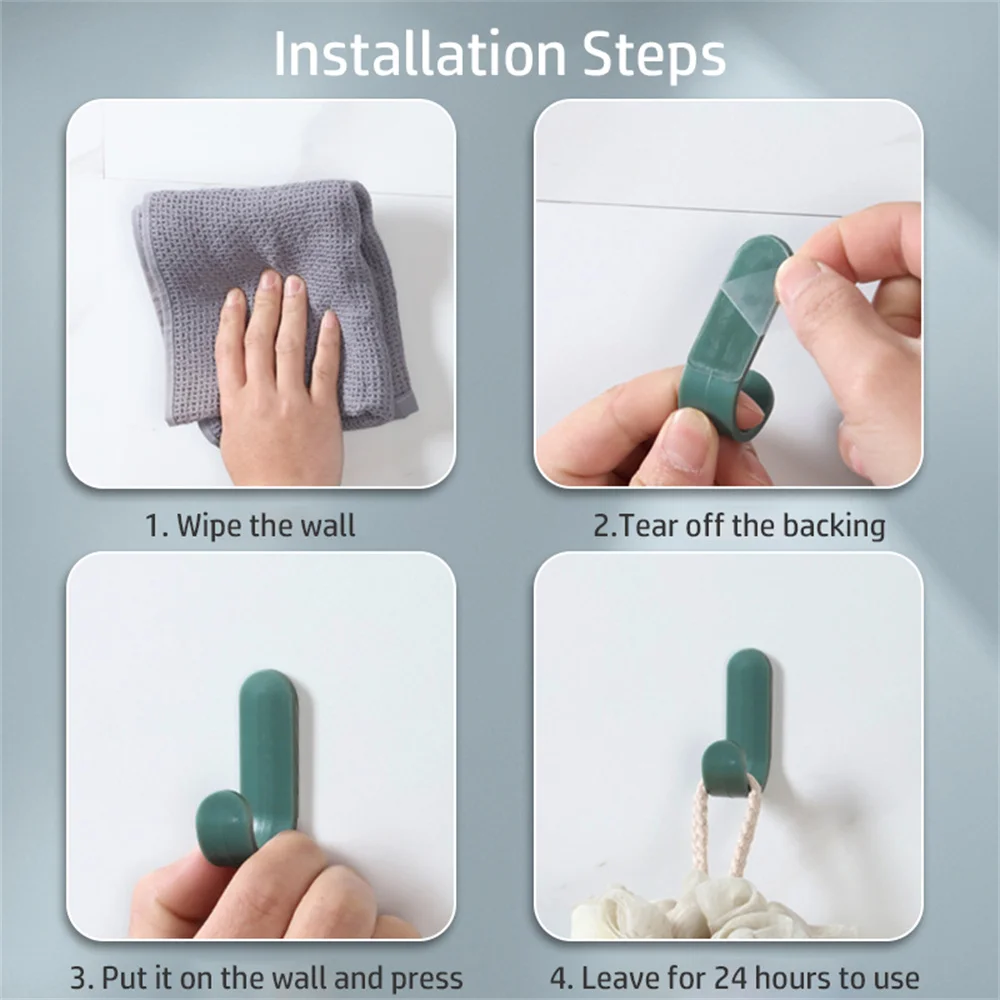 Installation Steps

1. Wipe the wall

2.Tear off the backing

3. Put it on the wall and press

4. Leave for 24 hours to use