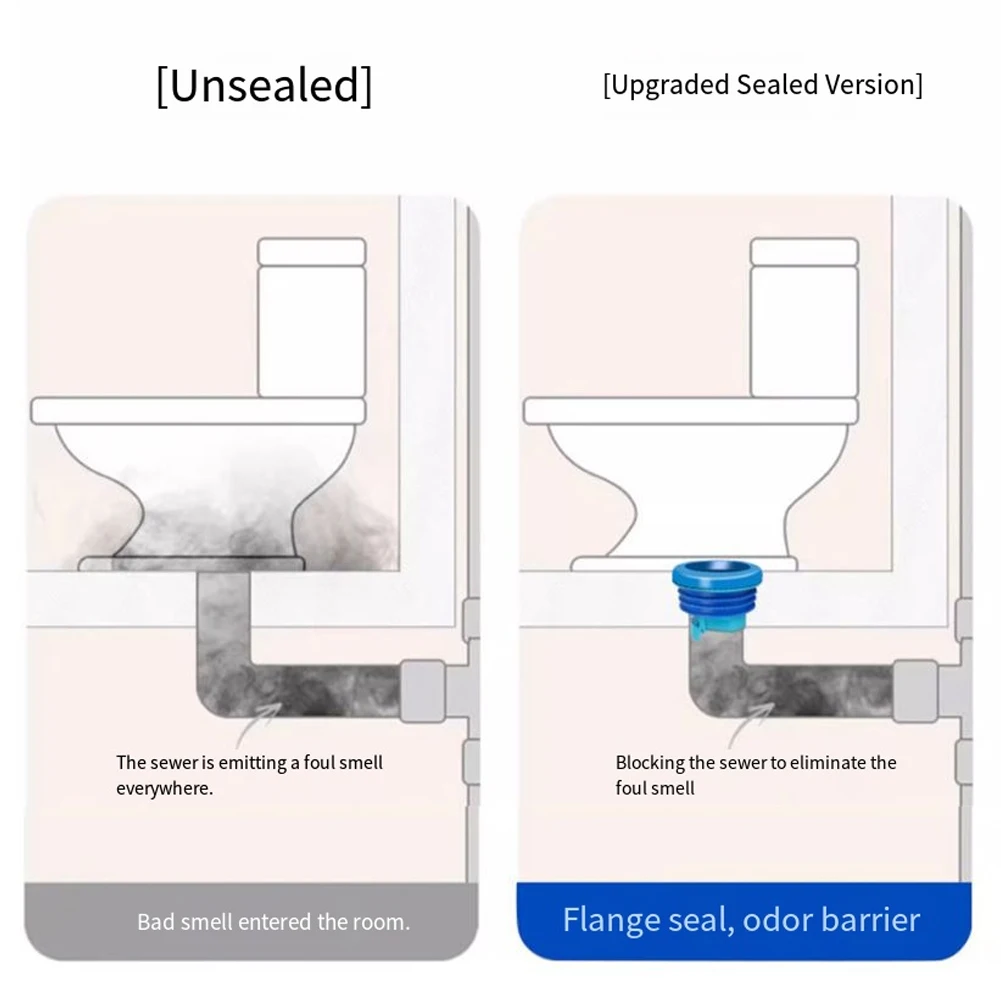 [Unsealed]

The sewer is emitting a foul smell everywhere.

Bad smell entered the room.

[Upgraded Sealed Version]

Blocking the sewer to eliminate the foul smell

Flange seal, odor barrier