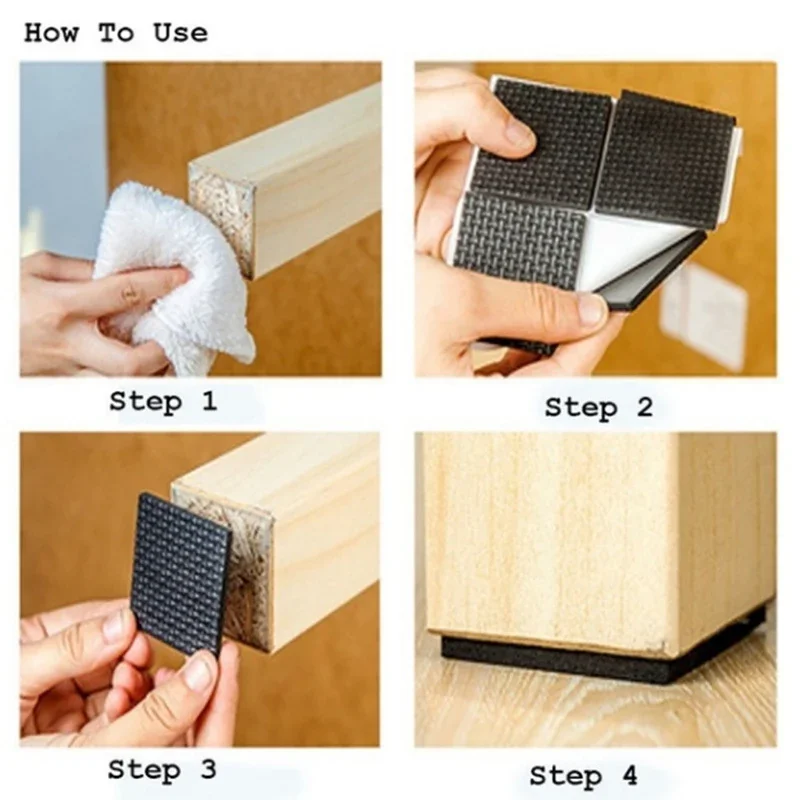 How To Use

Step 1

Step 2

Step 3

Step 4