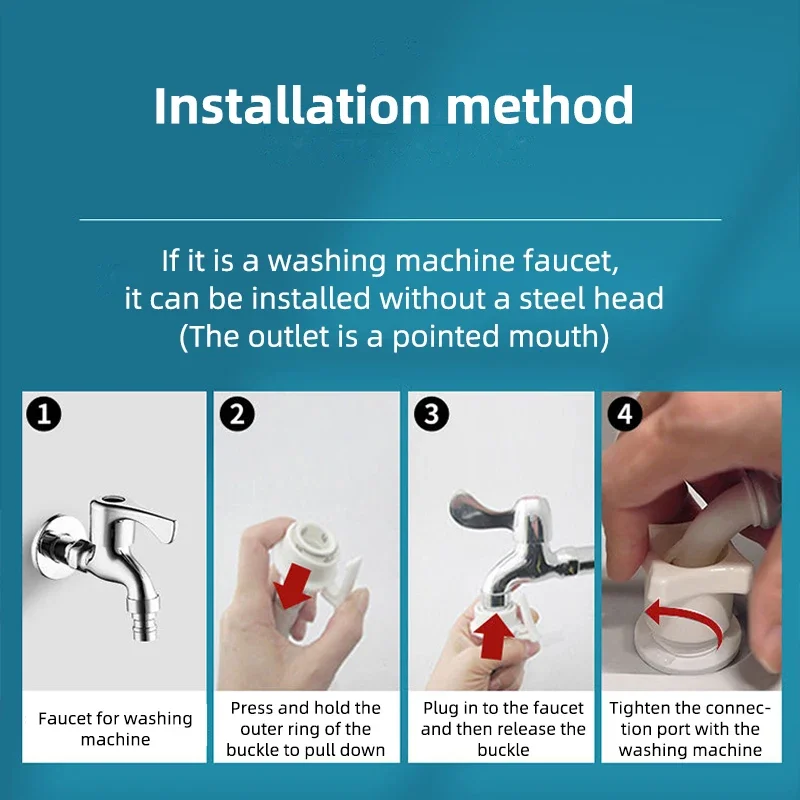 Installation method

If it is a washing machine faucet, it can be installed without a steel head (The outlet is a pointed mouth)

1

Faucet for washing machine

2

Press and hold the outer ring of the buckle to pull down

3

Plug in to the faucet and then release the buckle

4

Tighten the connection port with the washing machine