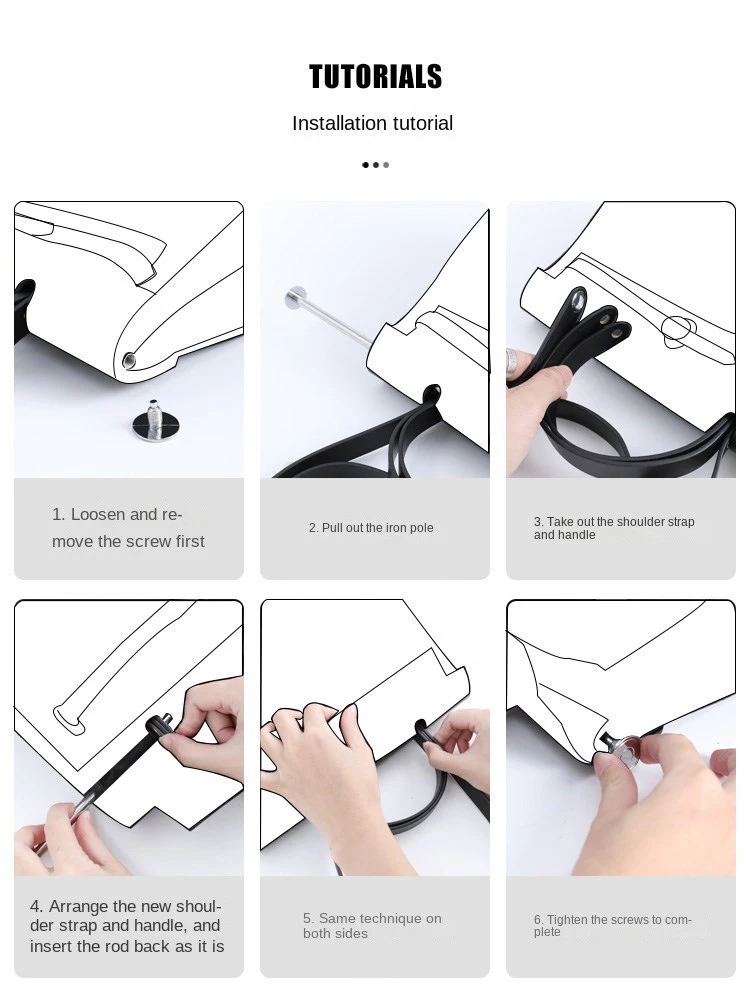 TUTORIALS

Installation tutorial

1. Loosen and remove the screw first

2. Pull out the iron pole

3. Take out the shoulder strap and handle

4. Arrange the new shoulder strap and handle, and insert the rod back as it is

5. Same technique on both sides

6. Tighten the screws to complete