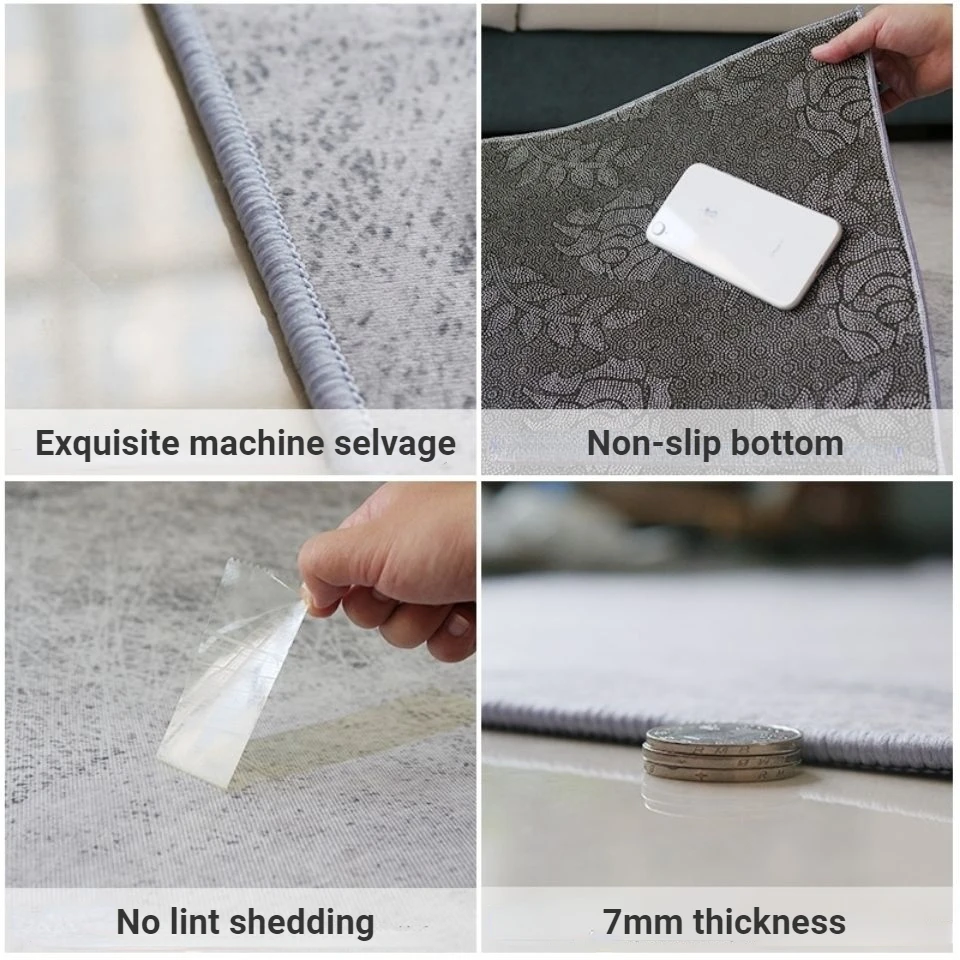 Exquisite machine selvage

Non-slip bottom

No lint shedding

7mm thickness