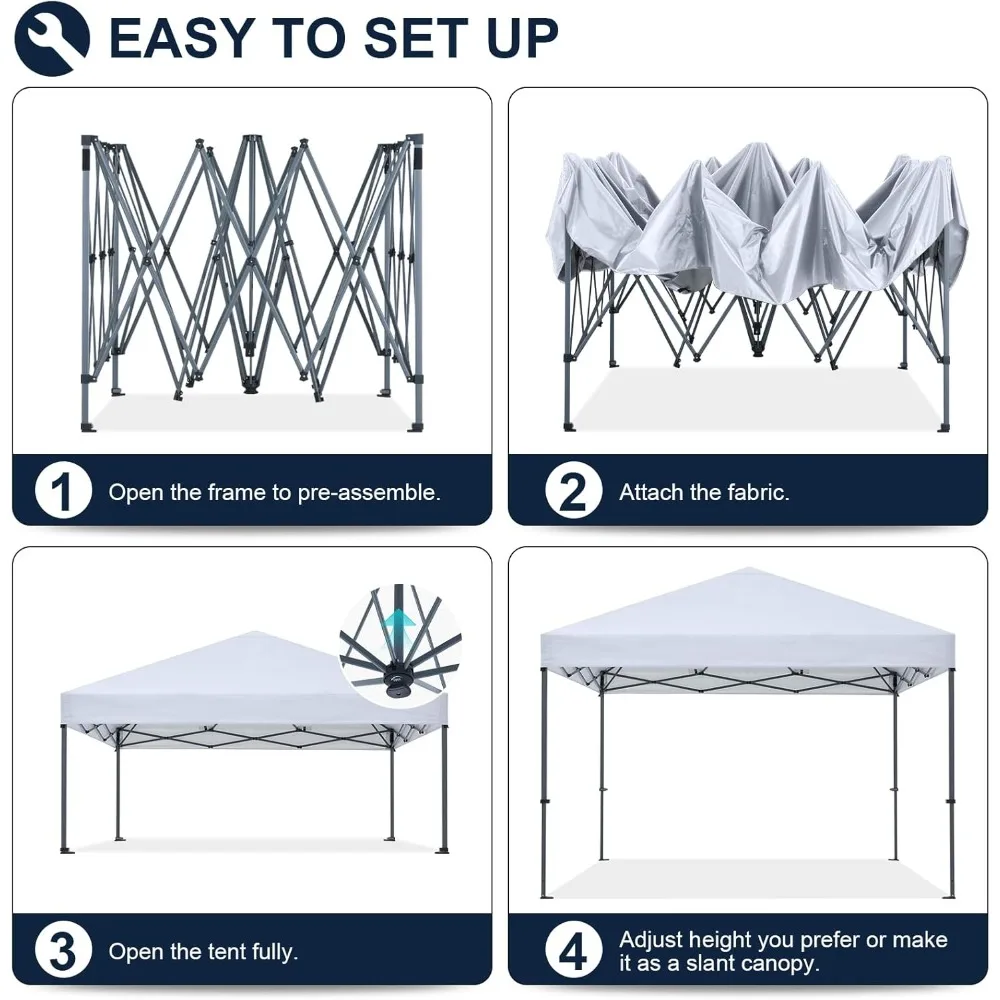 EASY TO SET UP

1 Open the frame to pre-assemble.

2 Attach the fabric.

3 Open the tent fully.

4 Adjust height you prefer or make it as a slant canopy.