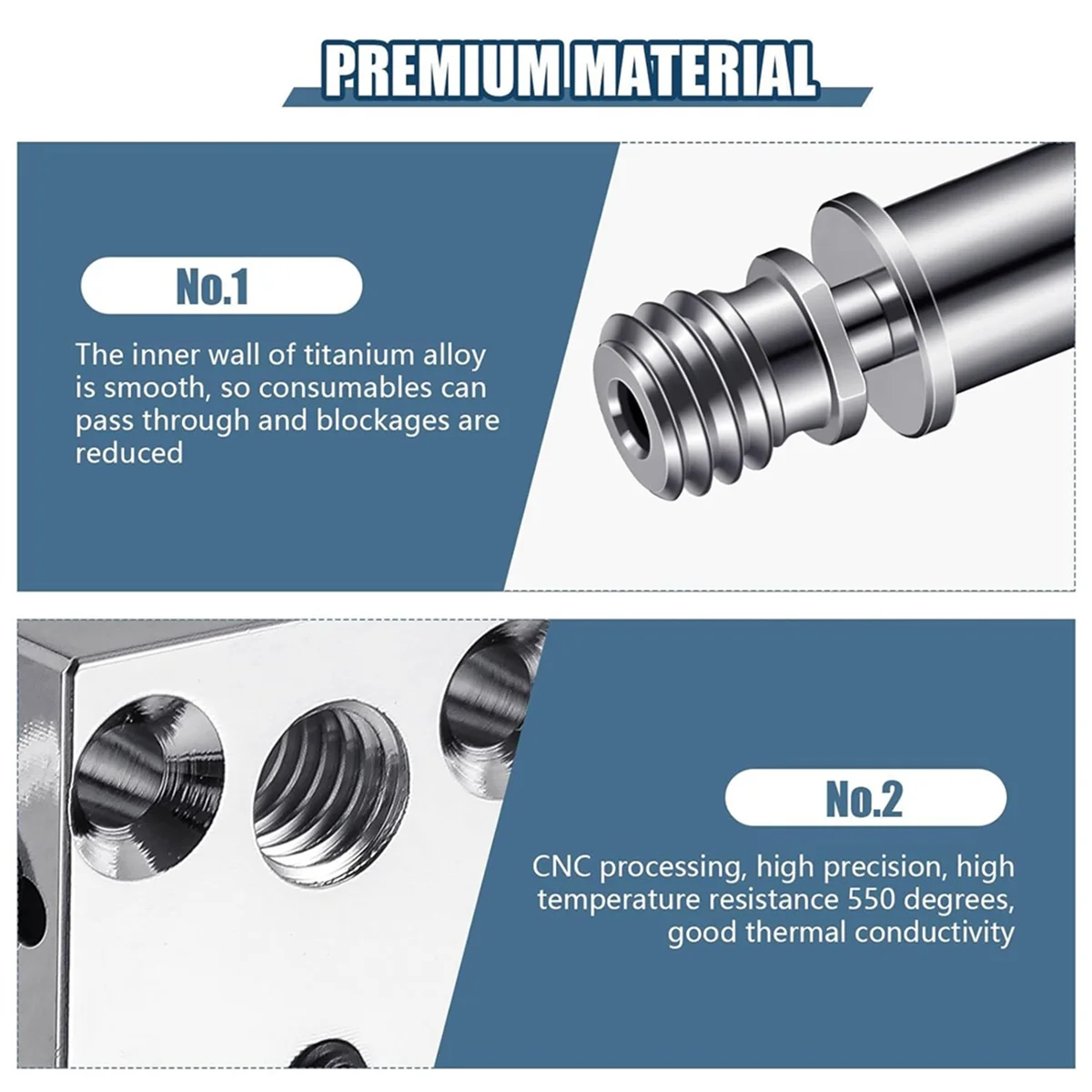 PREMIUM MATERIAL

No.1

The inner wall of titanium alloy is smooth, so consumables can pass through and blockages are reduced

No.2

CNC processing, high precision, high temperature resistance 550 degrees, good thermal conductivity