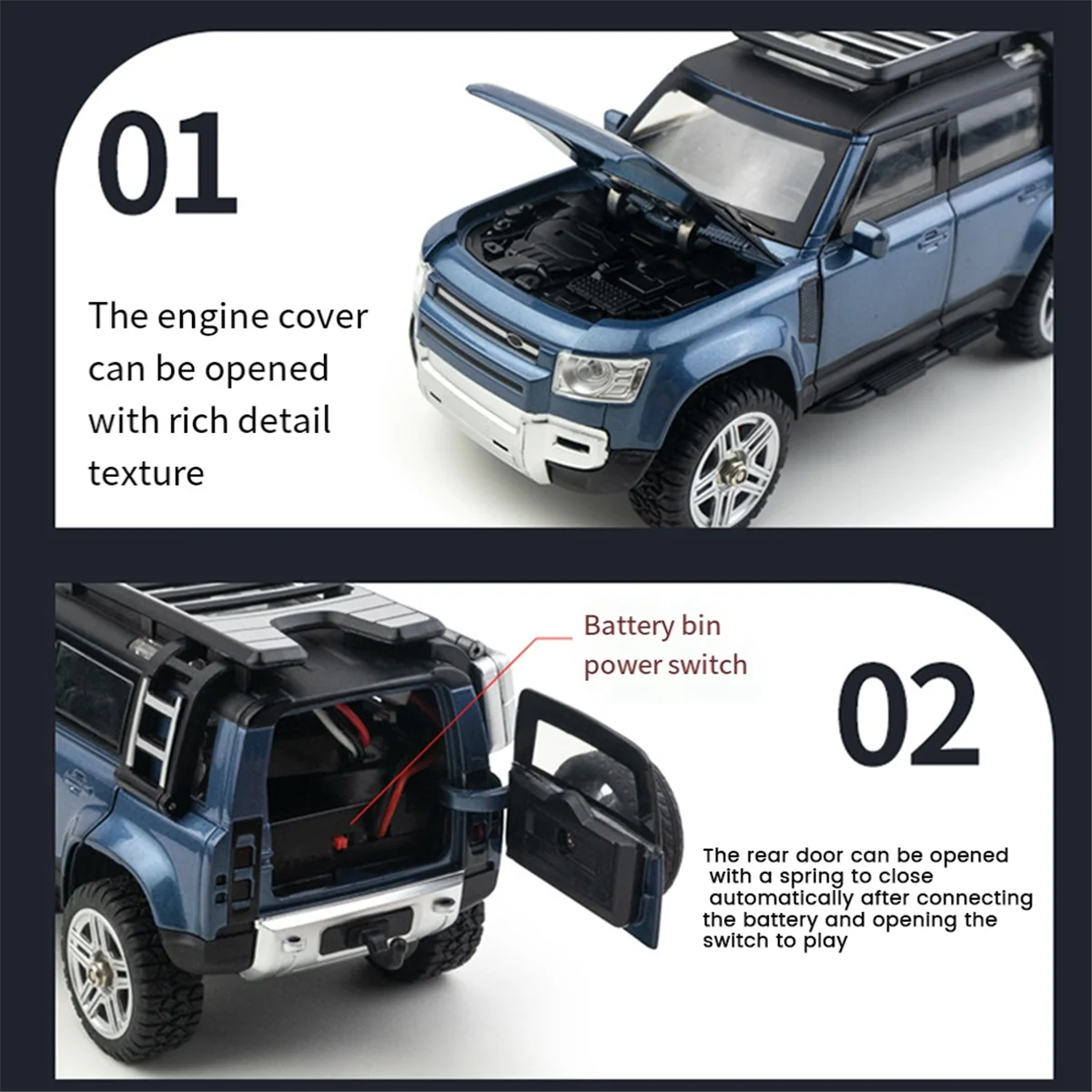 01

The engine cover can be opened with rich detail texture

Battery bin power switch

02

The rear door can be opened with a spring to close automatically after connecting the battery and opening the switch to play