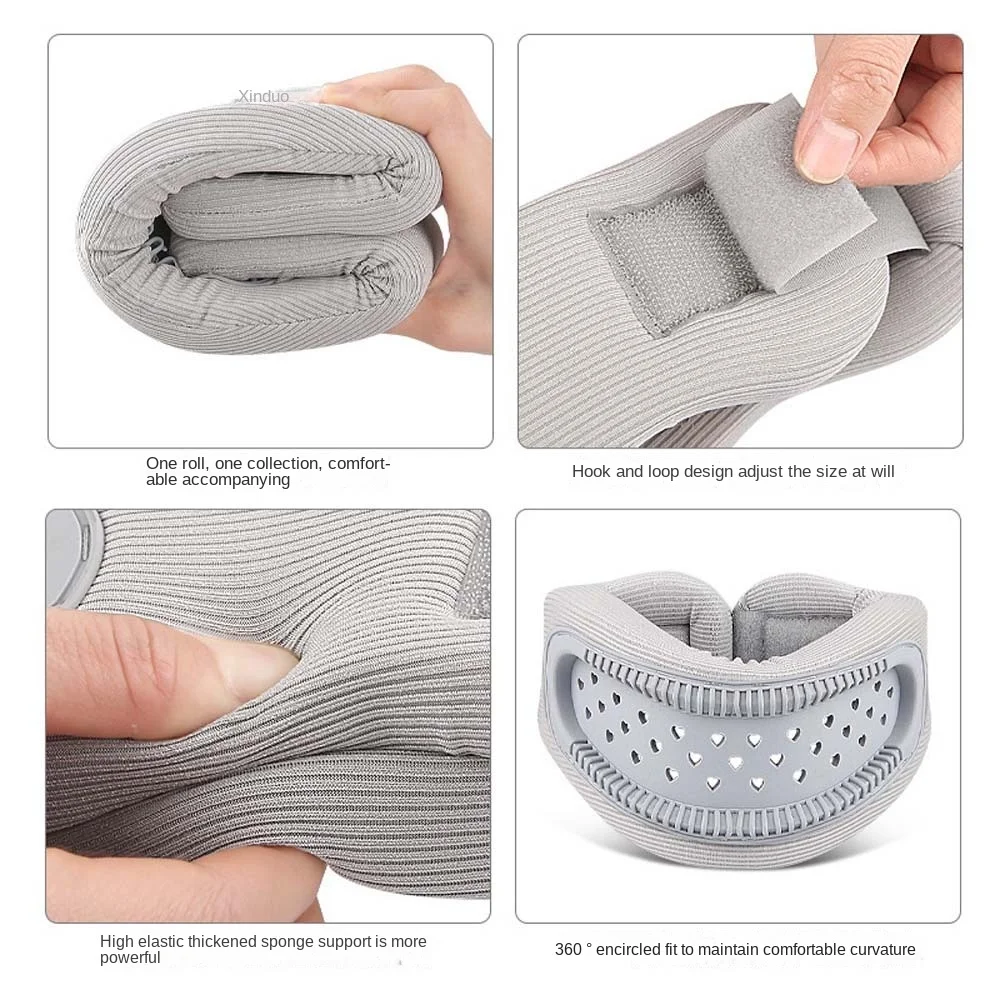 Xinduo

One roll, one collection, comfortable accompanying

Hook and loop design adjust the size at will

High elastic thickened sponge support is more powerful

360 ° encircled fit to maintain comfortable curvature