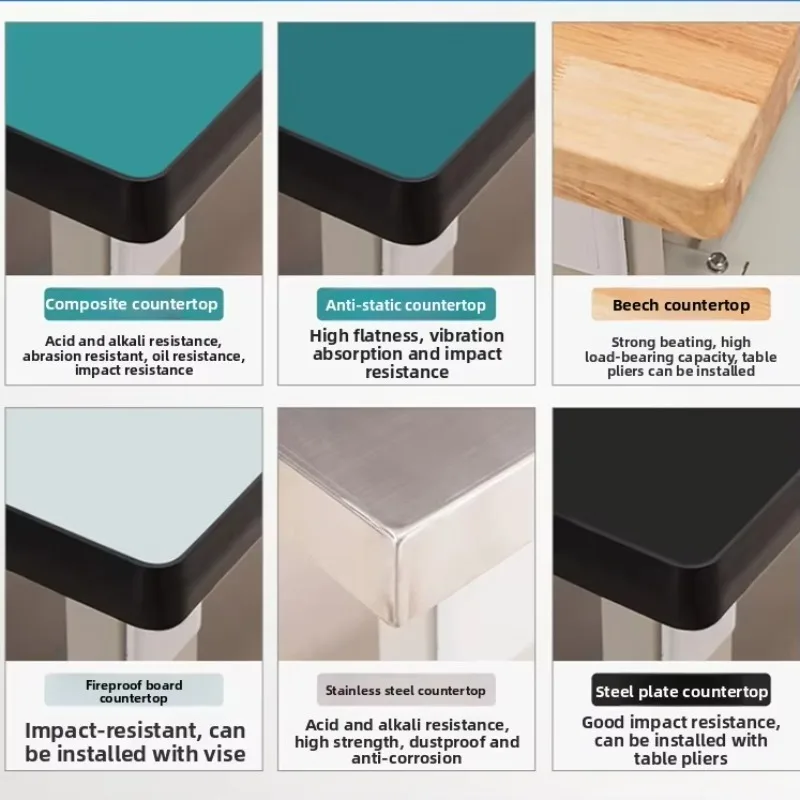 Composite countertop

Acid and alkali resistance, abrasion resistant, oil resistance, impact resistance

Anti-static countertop

High flatness, vibration absorption and impact resistance

Beech countertop

Strong beating, high load-bearing capacity, table pliers can be installed

Fireproof board countertop

Impact-resistant, can be installed with vise

Stainless steel countertop

Acid and alkali resistance, high strength, dustproof and anti-corrosion

Steel plate countertop

Good impact resistance, can be installed with table pliers