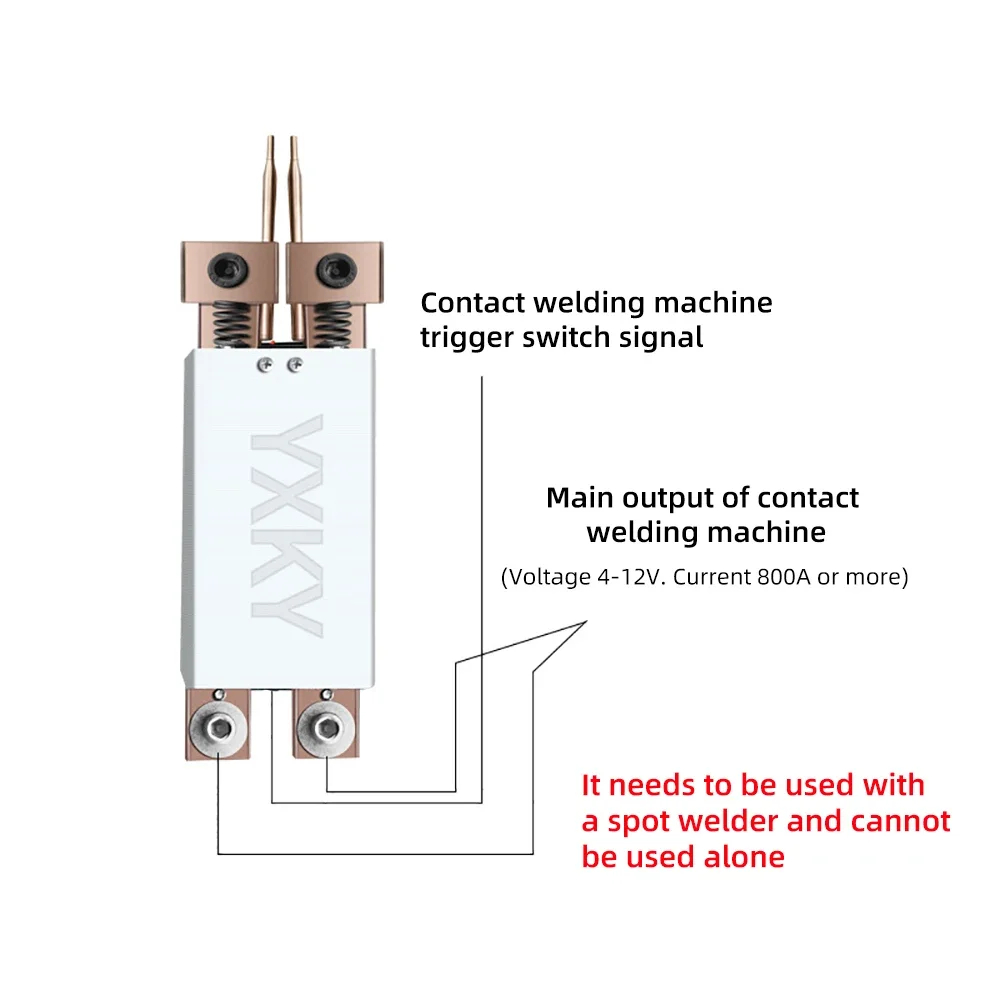 YXKY

Contact welding machine trigger switch signal

Main output of contact welding machine

(Voltage 4-12V. Current 800A or more)

It needs to be used with a spot welder and cannot be used alone