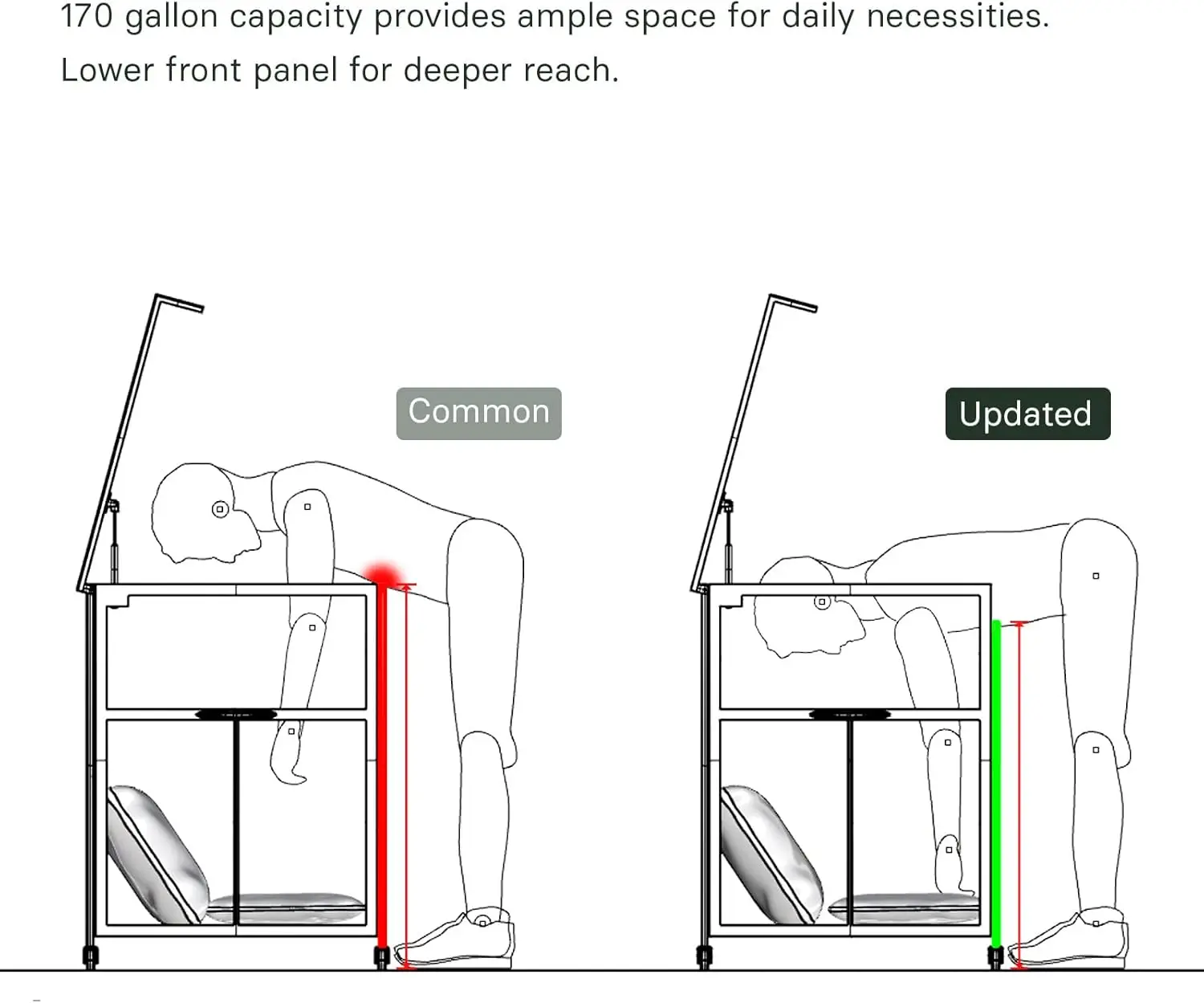 170 gallon capacity provides ample space for daily necessities.
Lower front panel for deeper reach.

Common

Updated