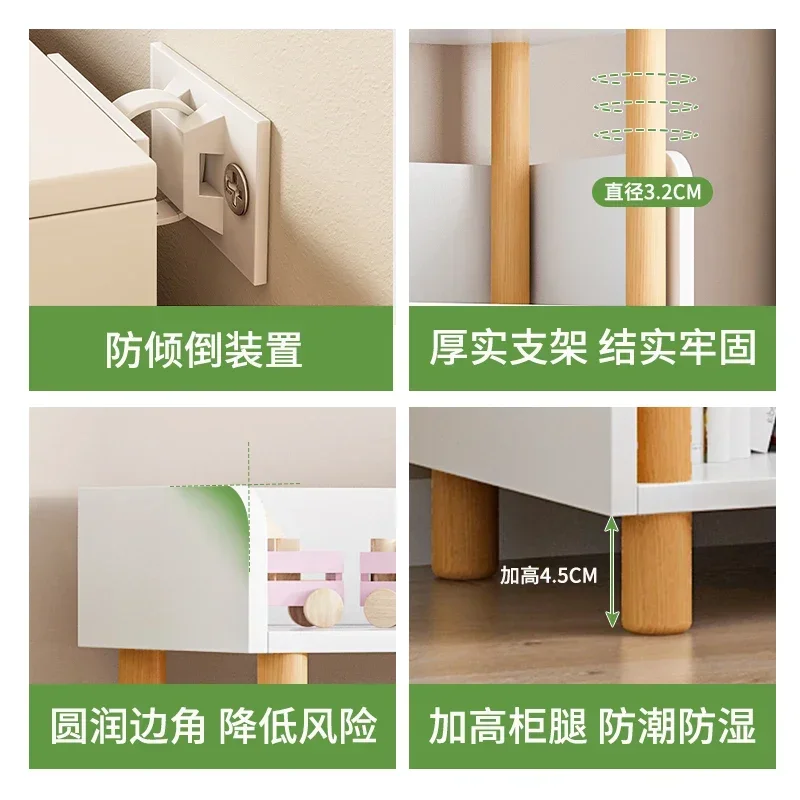 防倾倒装置

直径3.2CM

厚实支架 结实牢固

圆润边角 降低风险

加高4.5CM

加高柜腿 防潮防湿