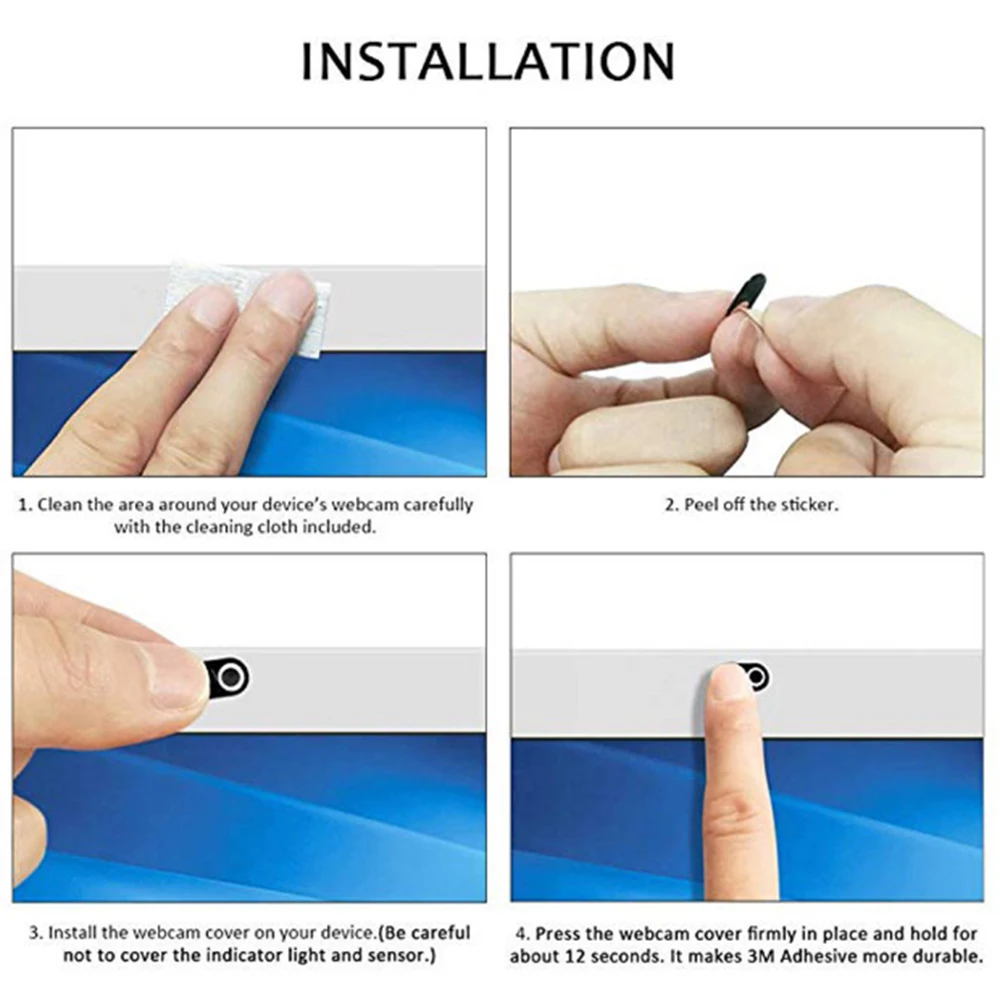 INSTALLATION

1. Clean the area around your device's webcam carefully with the cleaning cloth included.

2. Peel off the sticker.

3. Install the webcam cover on your device.(Be careful not to cover the indicator light and sensor.)

4. Press the webcam cover firmly in place and hold for about 12 seconds. It makes 3M Adhesive more durable.