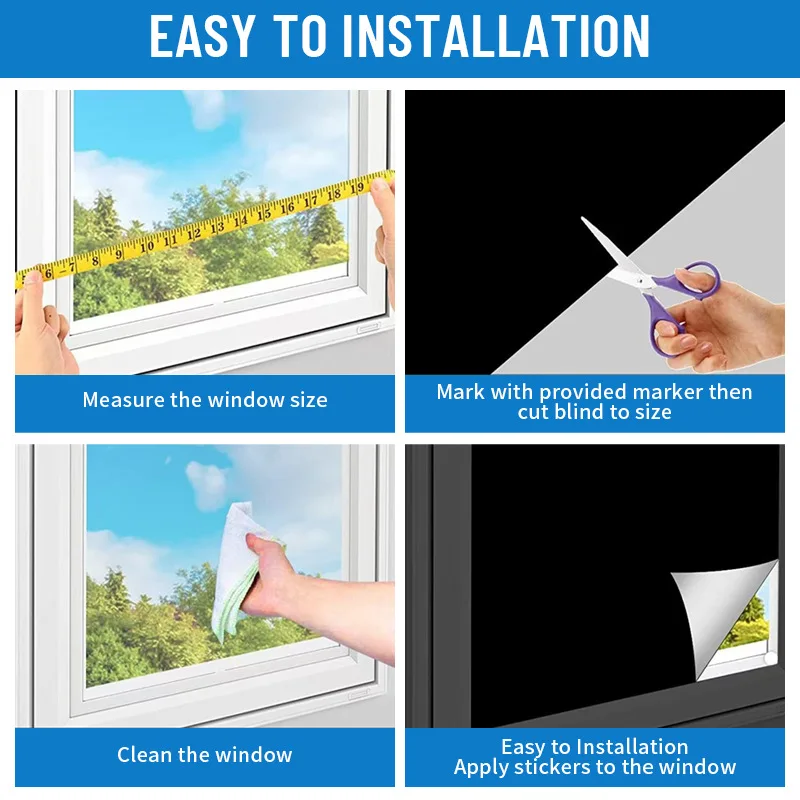 EASY TO INSTALLATION

6 7 8 9 10 11 12 13 14 15 16 17 18 19

Measure the window size

Mark with provided marker then cut blind to size

Clean the window

Easy to Installation
Apply stickers to the window