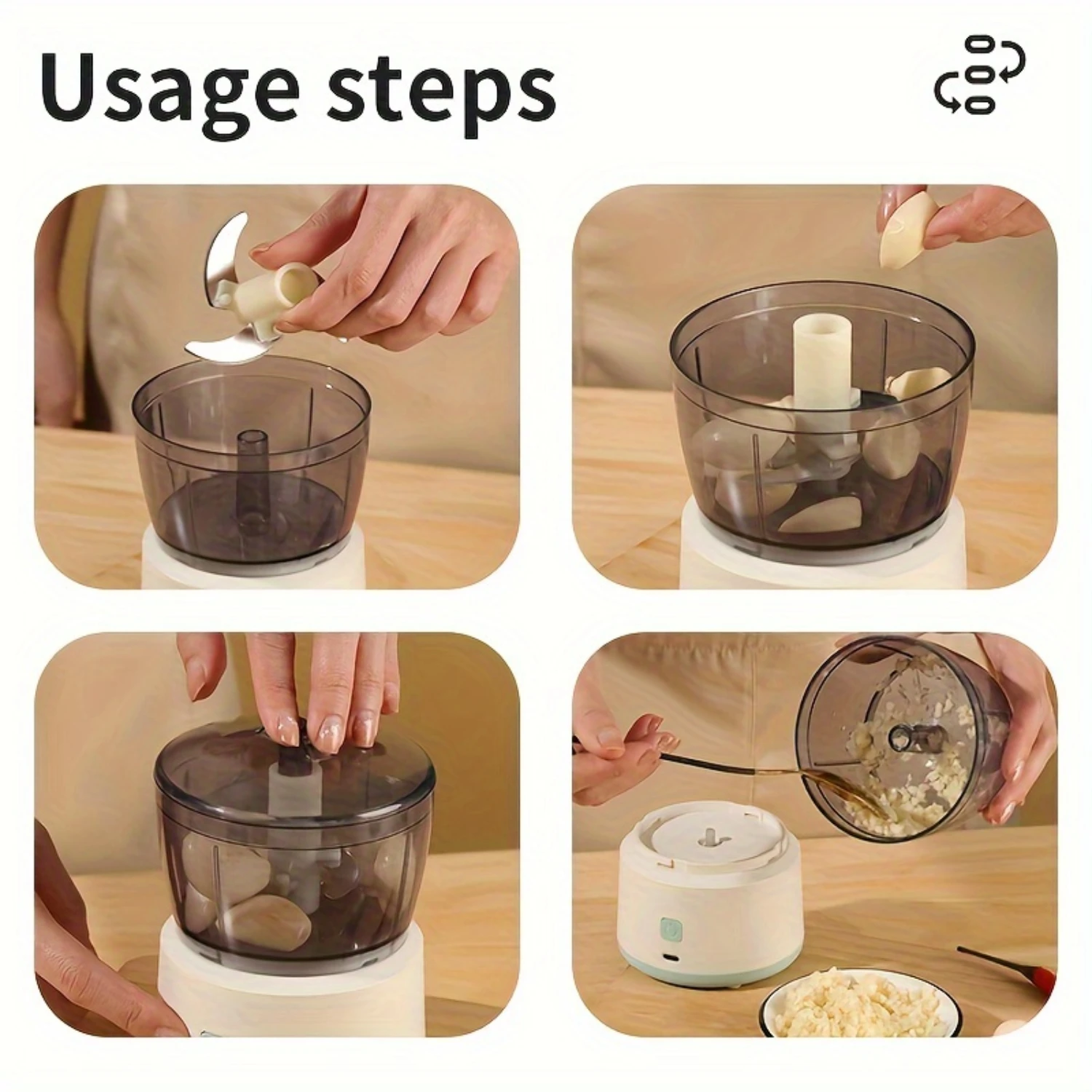 Usage steps