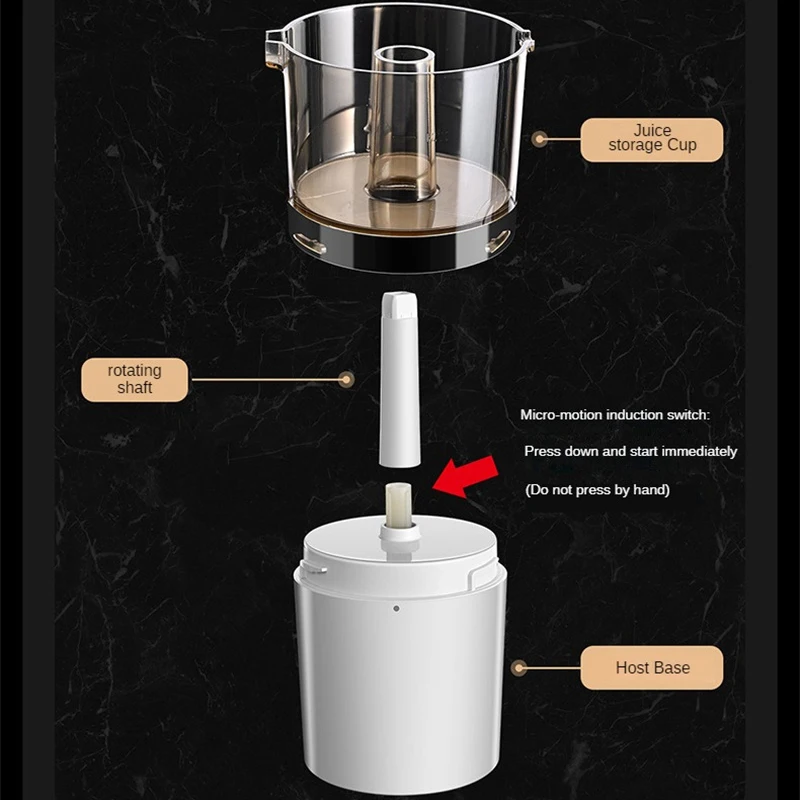 Juice storage Cup

rotating shaft

Micro-motion induction switch:

Press down and start immediately

(Do not press by hand)

Host Base