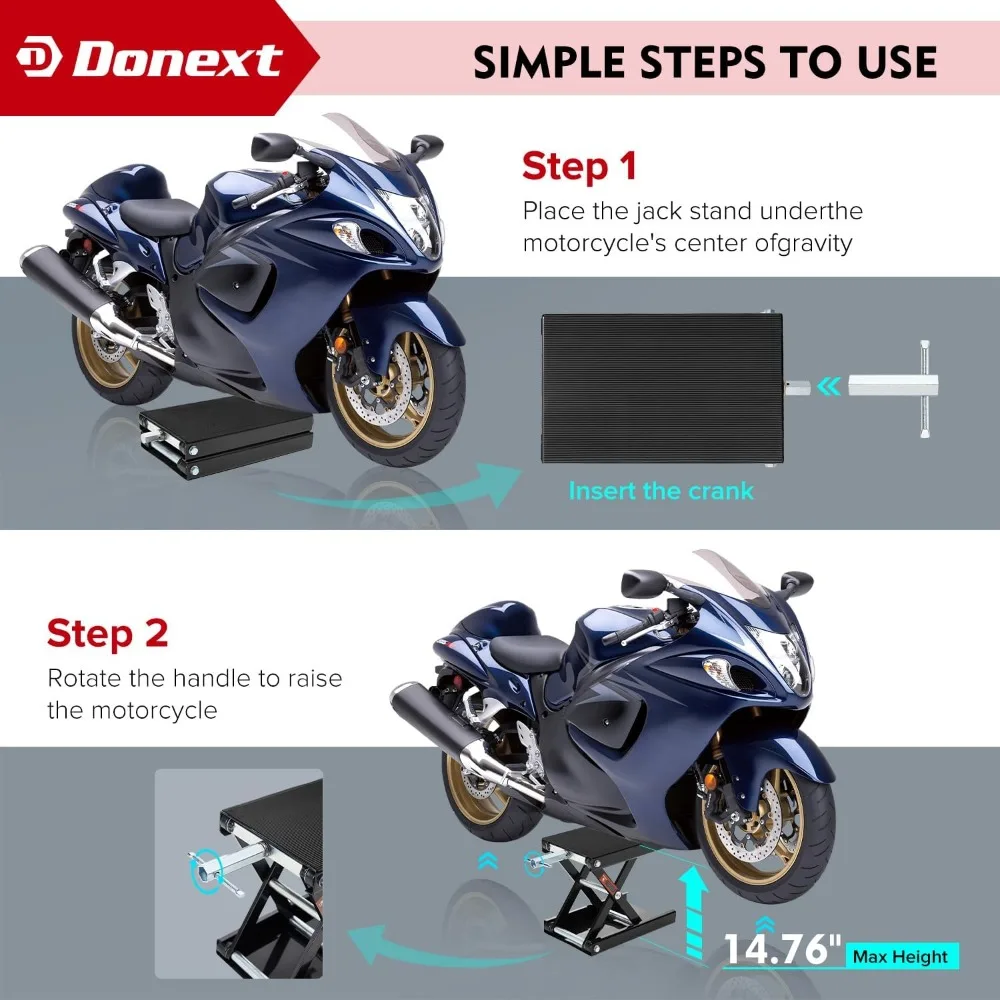 Donext

SIMPLE STEPS TO USE

Step 1

Place the jack stand underthe motorcycle's center ofgravity

Insert the crank

Step 2

Rotate the handle to raise the motorcycle

14.76" Max Height