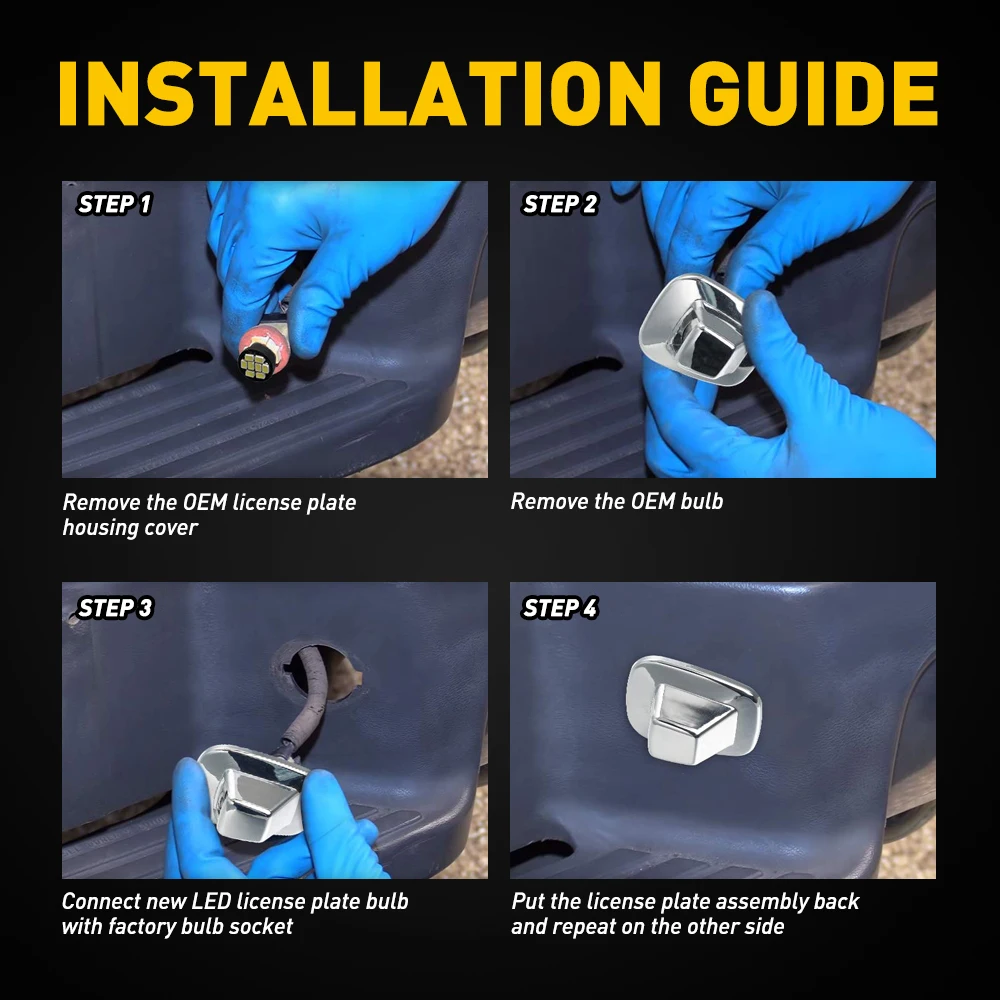 INSTALLATION GUIDE

STEP 1

Remove the OEM license plate housing cover

STEP 2

Remove the OEM bulb

STEP 3

Connect new LED license plate bulb with factory bulb socket

STEP 4

Put the license plate assembly back and repeat on the other side