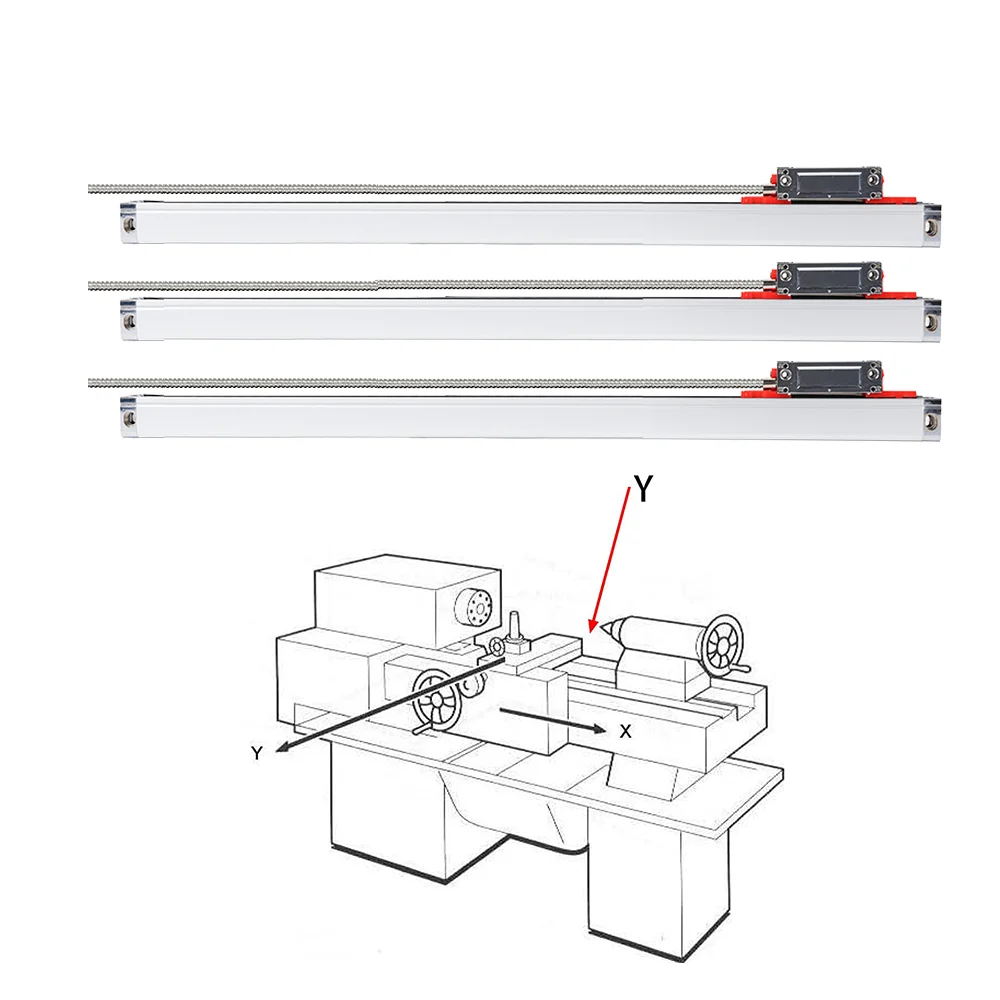 Y

Y

X