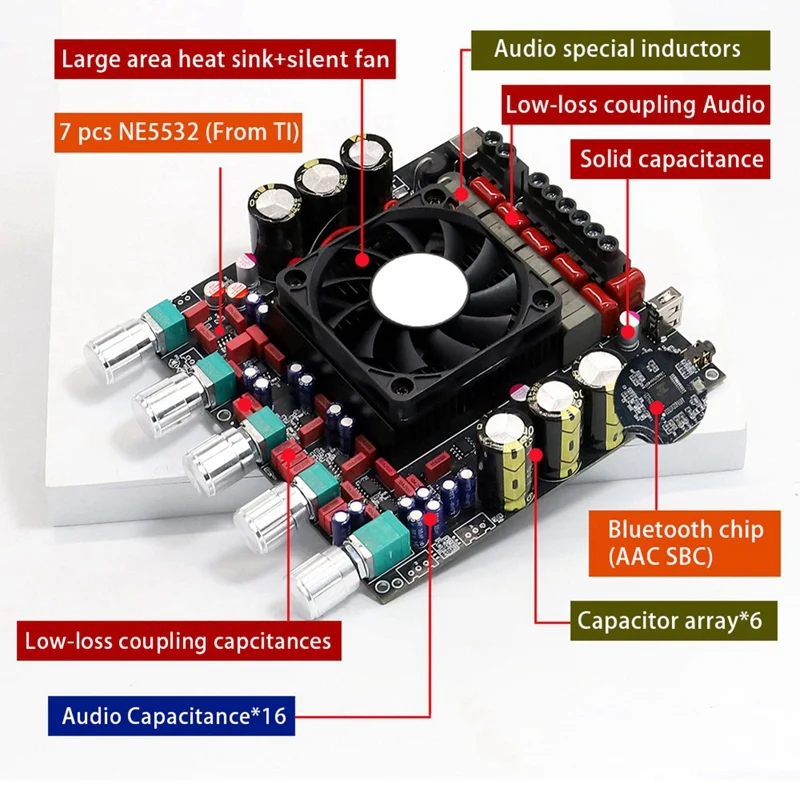 Large area heat sink+silent fan

Audio special inductors

Low-loss coupling Audio

7 pcs NE5532 (From TI)

Solid capacitance

Bluetooth chip (AAC SBC)

Capacitor array*6

Low-loss coupling capcitances

Audio Capacitance*16