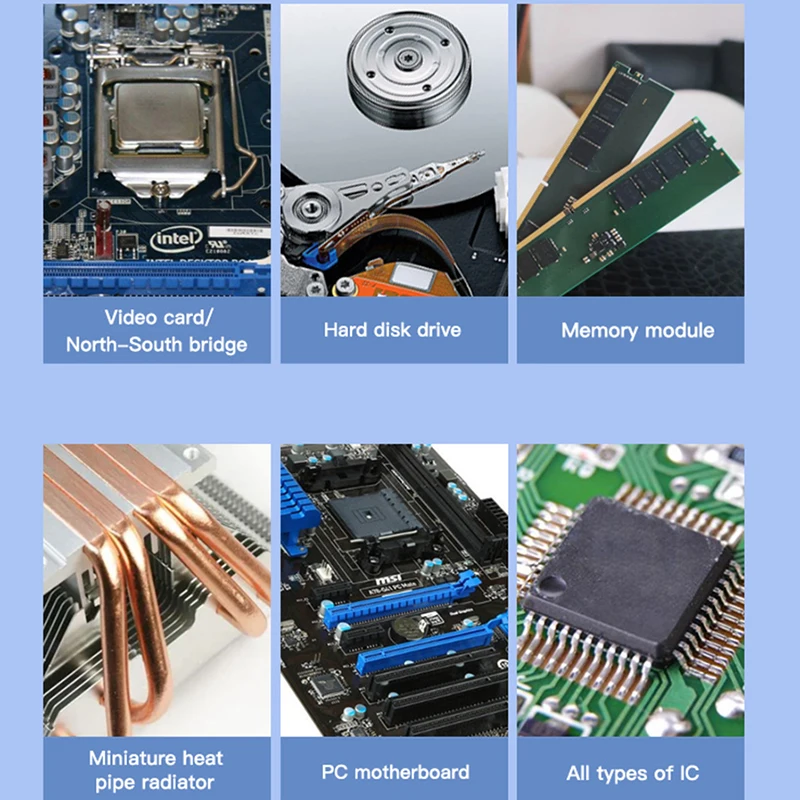 intel

Video card/
North-South bridge

Hard disk drive

Memory module

msi

Miniature heat
pipe radiator

PC motherboard

All types of IC