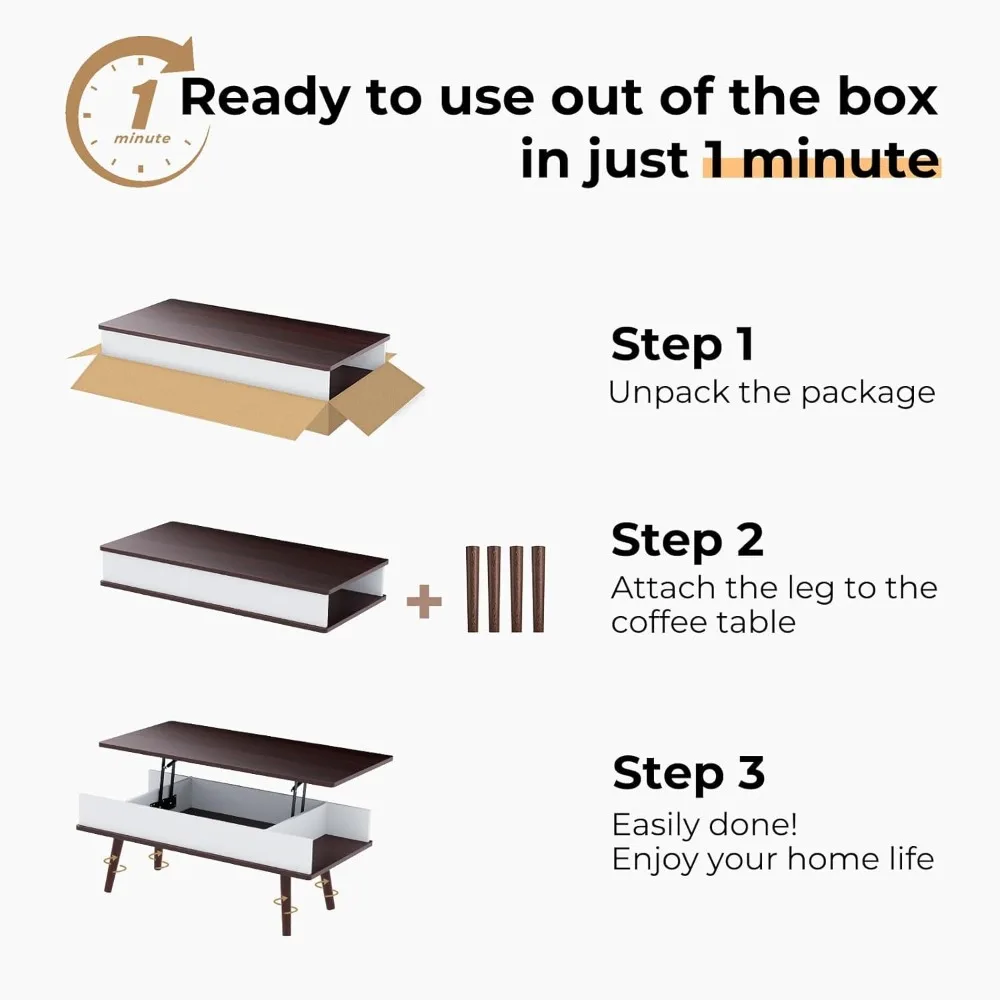 1 minute

Ready to use out of the box in just 1 minute

Step 1
Unpack the package

Step 2
Attach the leg to the coffee table

Step 3
Easily done!
Enjoy your home life