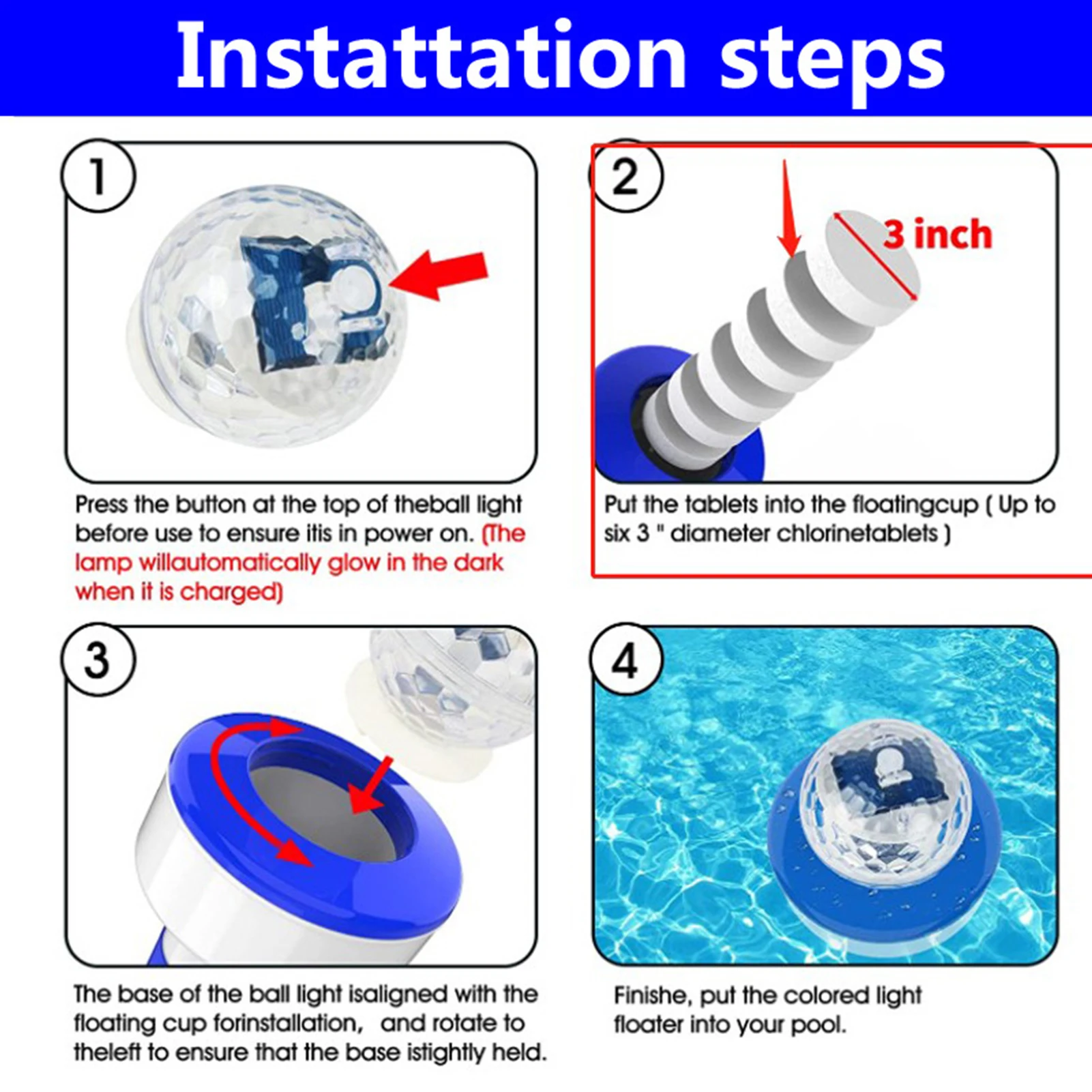 Instattation steps

1

Press the button at the top of theball light before use to ensure itis in power on. (The lamp willautomatically glow in the dark when it is charged)

2

3 inch

Put the tablets into the floatingcup ( Up to six 3 " diameter chlorinetablets )

3

The base of the ball light isaligned with the floating cup forinstallation, and rotate to theleft to ensure that the base istightly held.

4

Finishe, put the colored light floater into your pool.