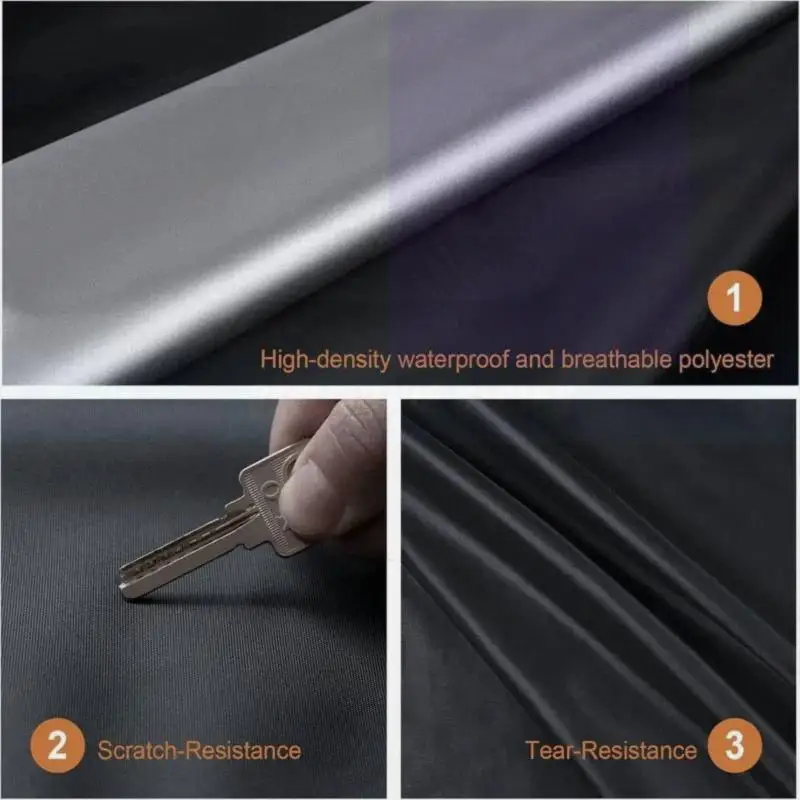 1
High-density waterproof and breathable polyester

2 Scratch-Resistance

Tear-Resistance 3