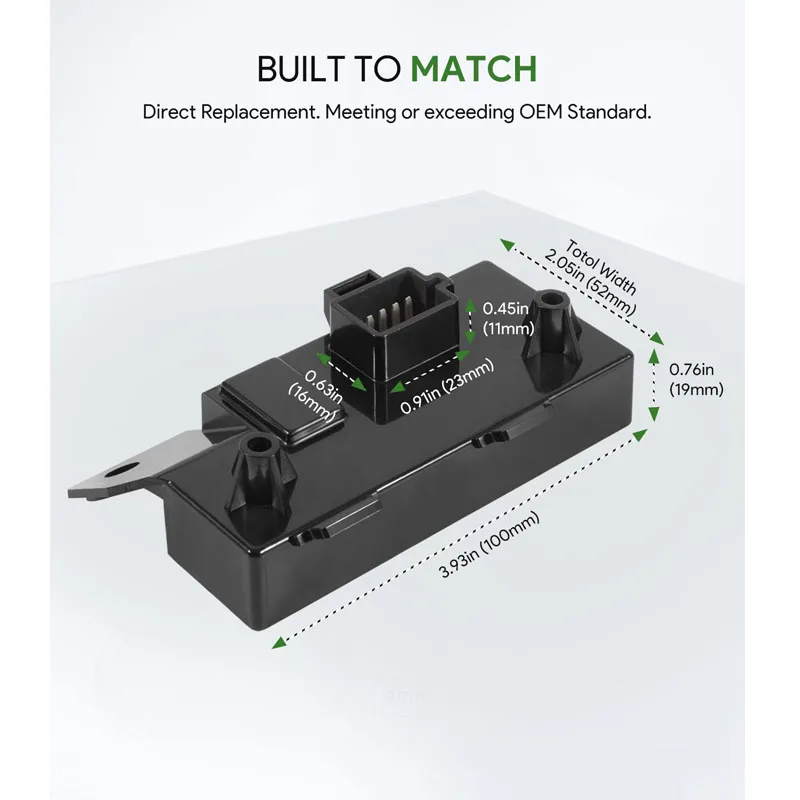 BUILT TO MATCH

Direct Replacement. Meeting or exceeding OEM Standard.

Total Width
2.05in (52mm)

0.45in
(11mm)

0.76in
(19mm)

0.63in
(16mm)

0.91in (23mm)

3.93in (100mm)