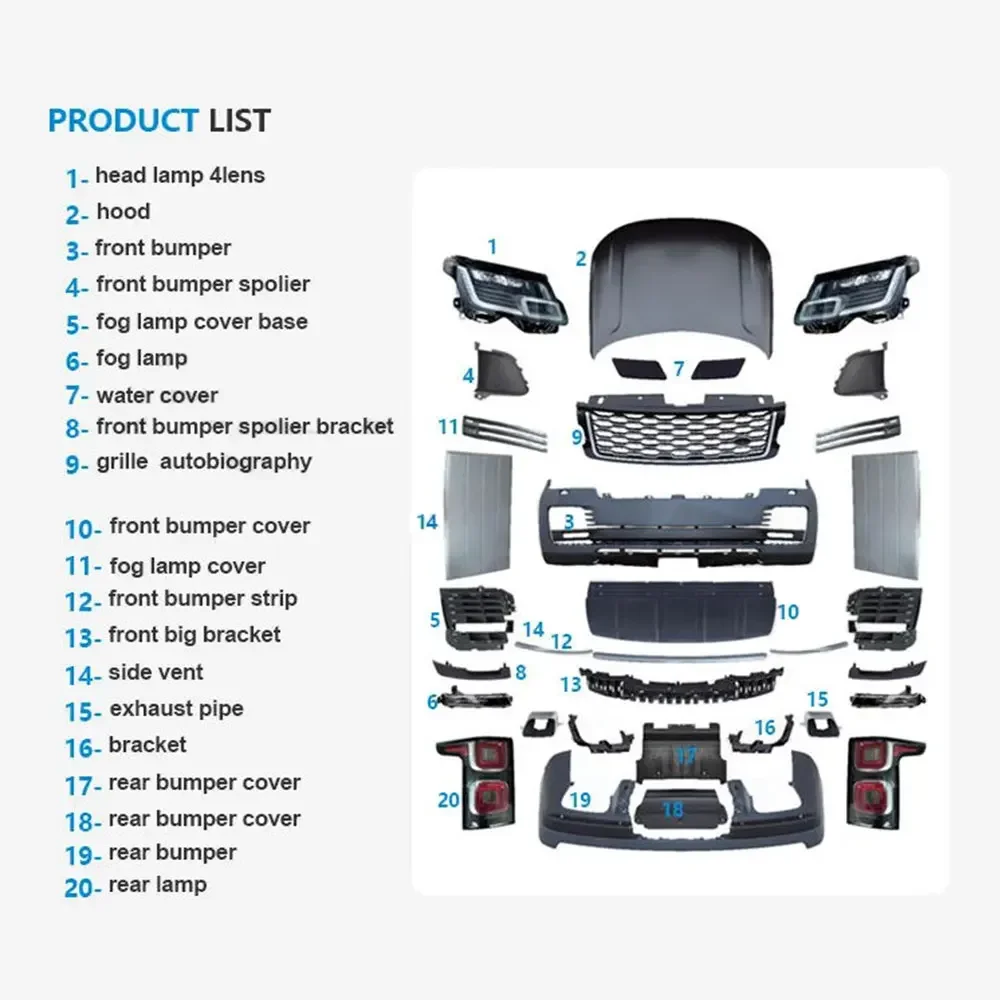 PRODUCT LIST

1- head lamp 4lens
2- hood
3- front bumper
4- front bumper spolier
5- fog lamp cover base
6- fog lamp
7- water cover
8- front bumper spolier bracket
9- grille autobiography

10- front bumper cover
11- fog lamp cover
12- front bumper strip
13- front big bracket
14- side vent
15- exhaust pipe
16- bracket
17- rear bumper cover
18- rear bumper cover
19- rear bumper
20- rear lamp

1
2
4
7
11
9
14
3
5
14
12
10
8
13
6
15
16
17
20
19
18