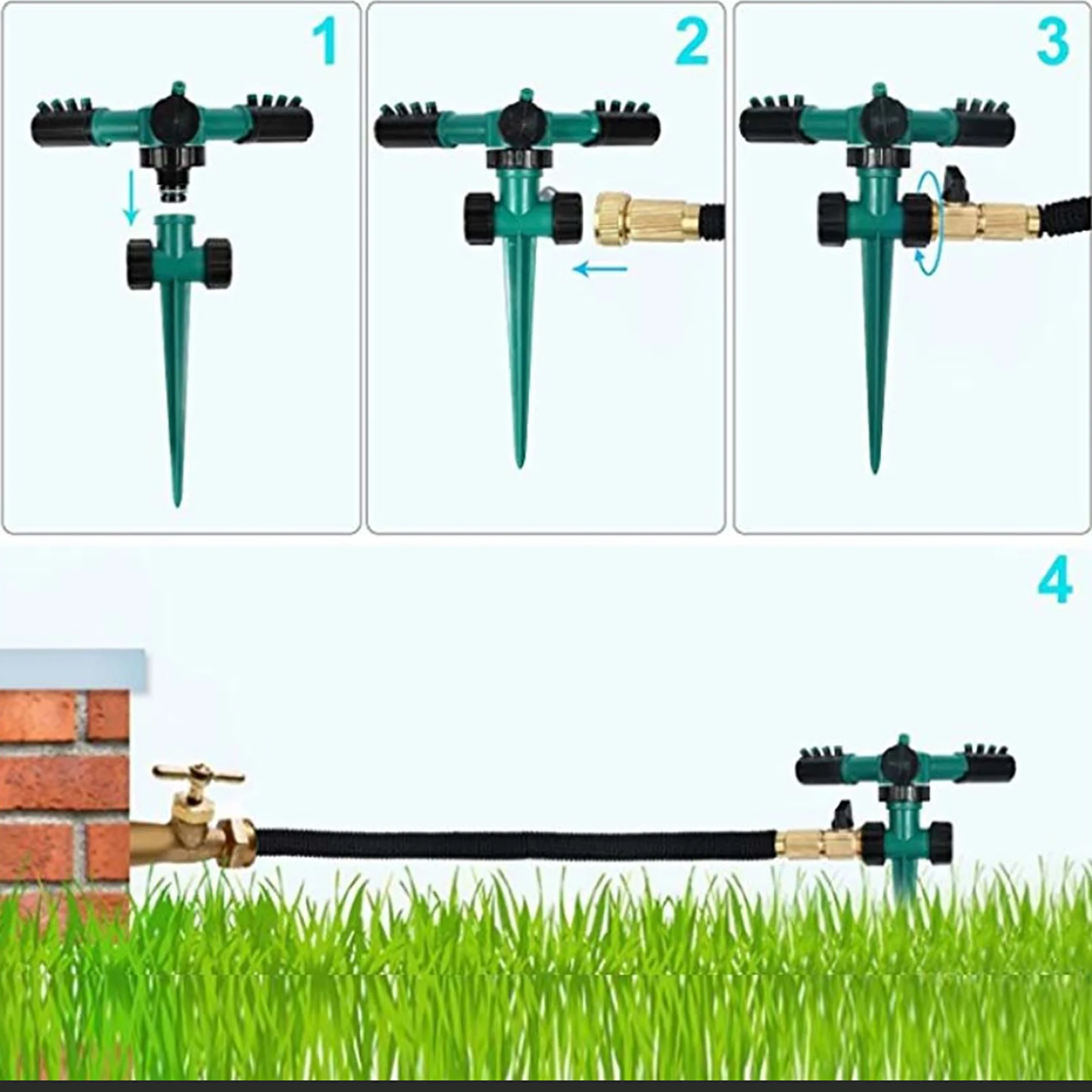 1

2

3

4