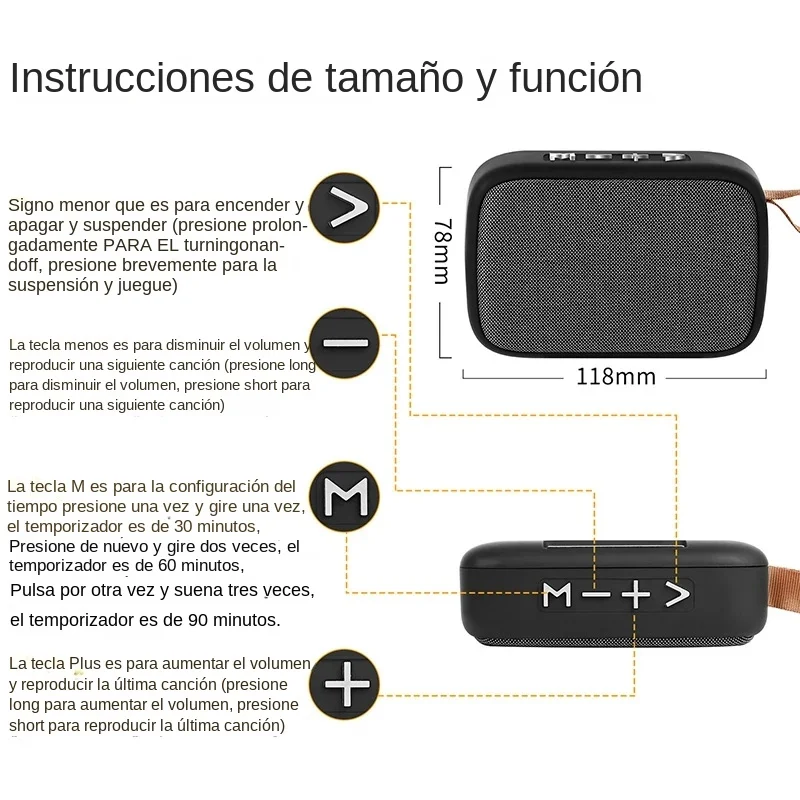 Instrucciones de tamaño y función

Signo menor que es para encender y apagar y suspender (presione prolongadamente PARA EL turningonandoff, presione brevemente para la suspensión y juegue)

>

La tecla menos es para disminuir el volumen y reproducir una siguiente canción (presione long para disminuir el volumen, presione short para reproducir una siguiente canción)

—

La tecla M es para la configuración del tiempo presione una vez y gire una vez, el temporizador es de 30 minutos,
Presione de nuevo y gire dos veces, el temporizador es de 60 minutos,
Pulsa por otra vez y suena tres veces,
el temporizador es de 90 minutos.

M

La tecla Plus es para aumentar el volumen y reproducir la última canción (presione long para aumentar el volumen, presione short para reproducir la última canción)

+

78mm

118mm

M — + >