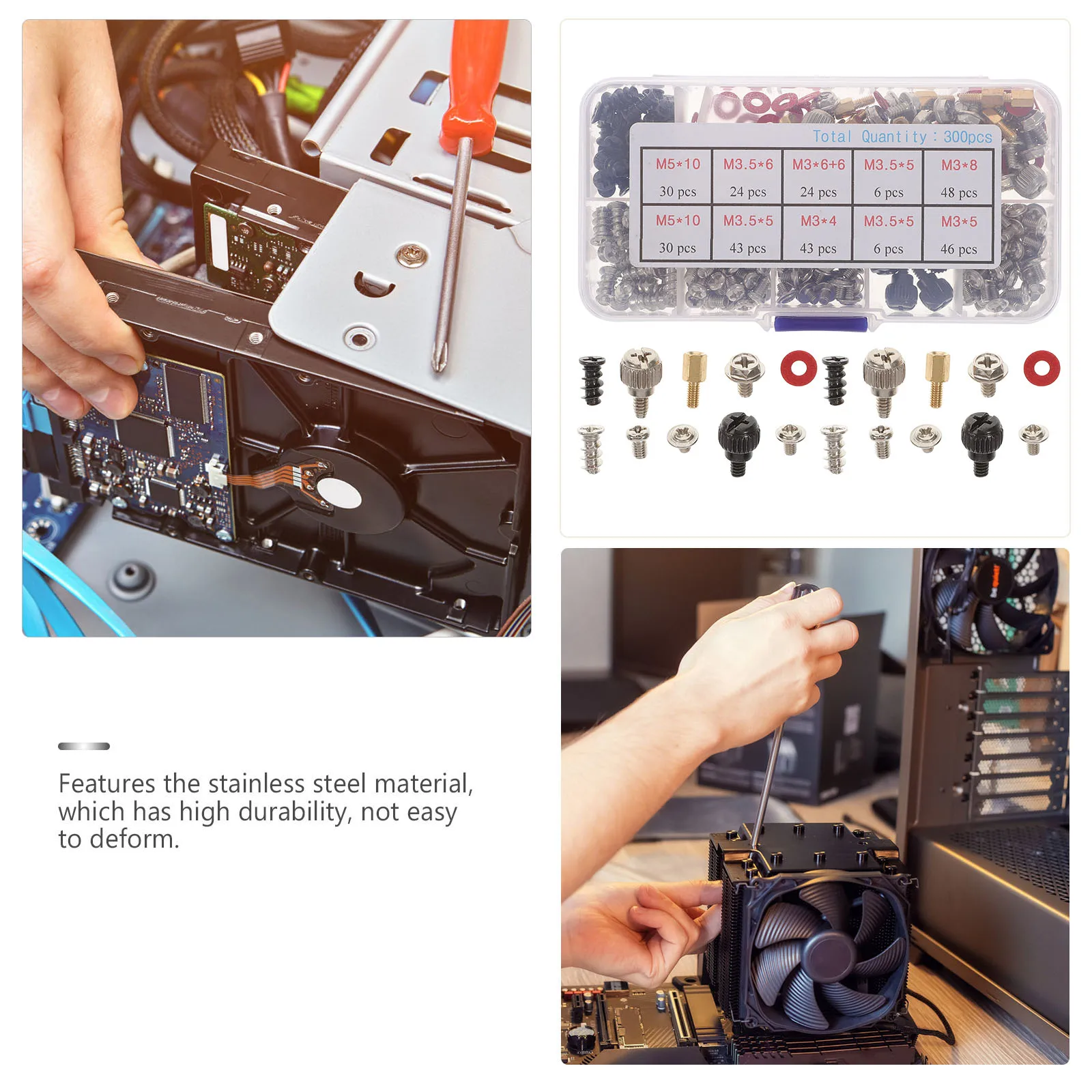 Total Quantity : 300pcs

| M5*10 | M3.5*6 | M3*6+6 | M3.5*5 | M3*8 |
|---|---|---|---|---|
| 30 pcs | 24 pcs | 24 pcs | 6 pcs | 48 pcs |
| M5*10 | M3.5*5 | M3*4 | M3.5*5 | M3*5 |
| 30 pcs | 43 pcs | 43 pcs | 6 pcs | 46 pcs |

Features the stainless steel material, which has high durability, not easy to deform.