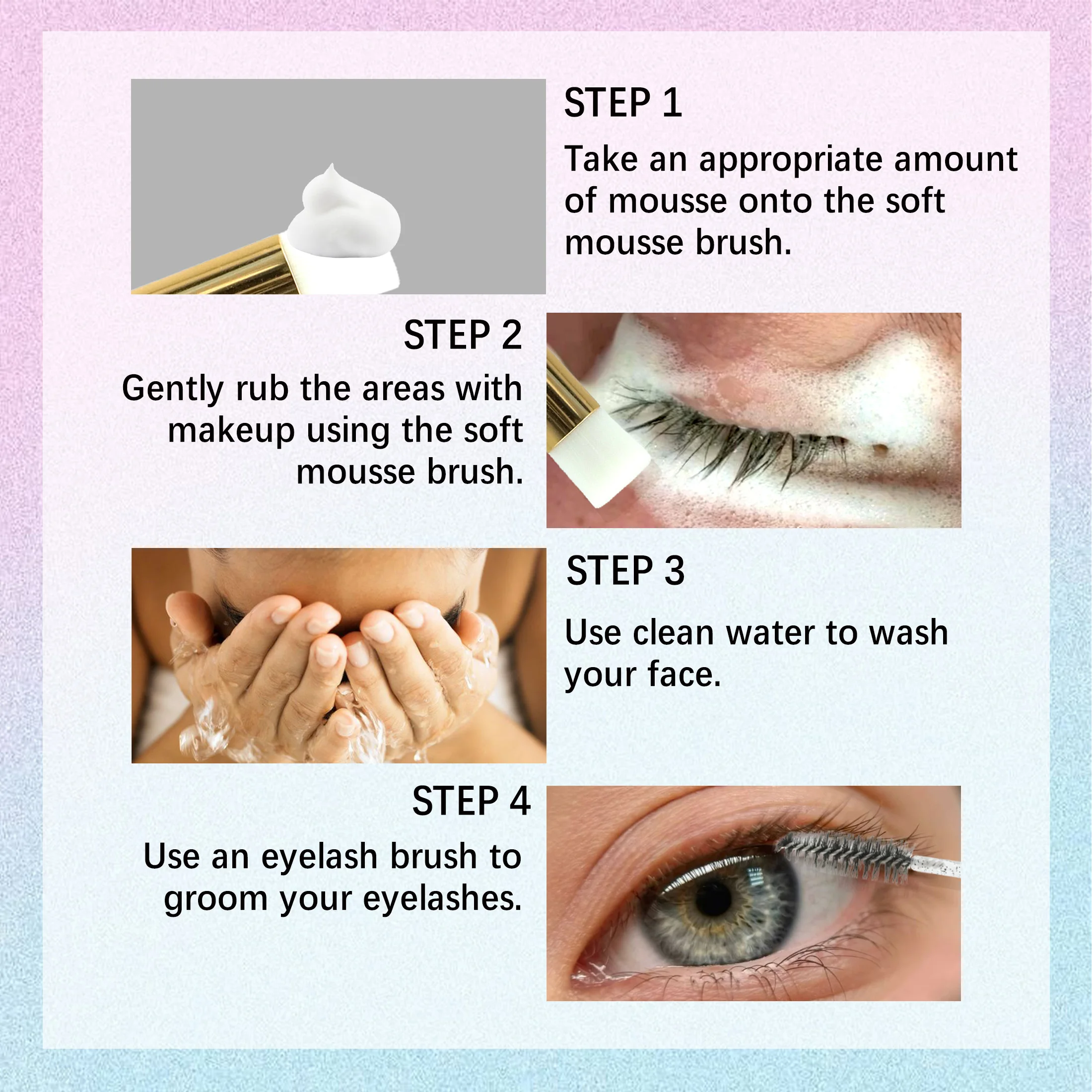 STEP 1

Take an appropriate amount of mousse onto the soft mousse brush.

STEP 2

Gently rub the areas with makeup using the soft mousse brush.

STEP 3

Use clean water to wash your face.

STEP 4

Use an eyelash brush to groom your eyelashes.