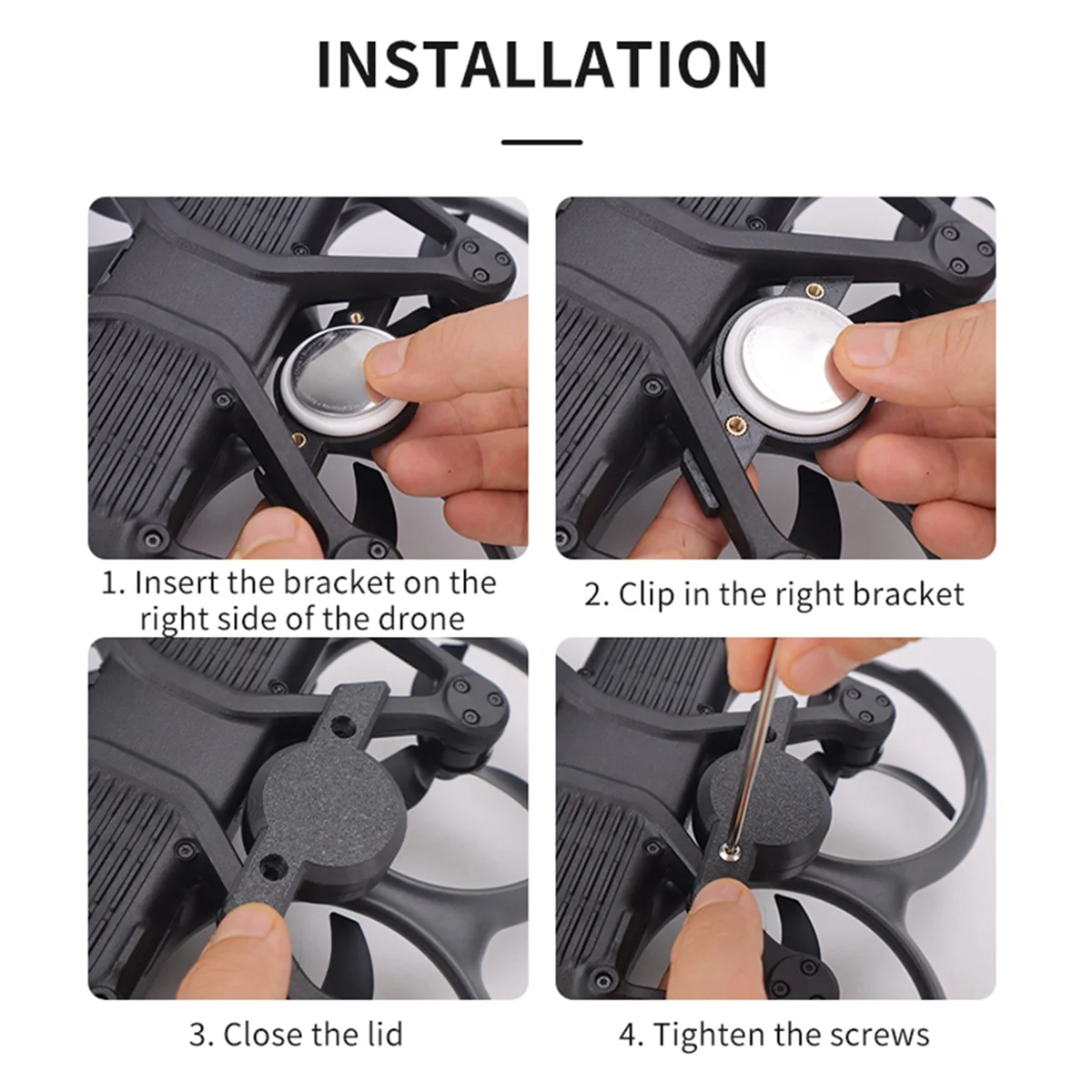 INSTALLATION

1. Insert the bracket on the right side of the drone

2. Clip in the right bracket

3. Close the lid

4. Tighten the screws