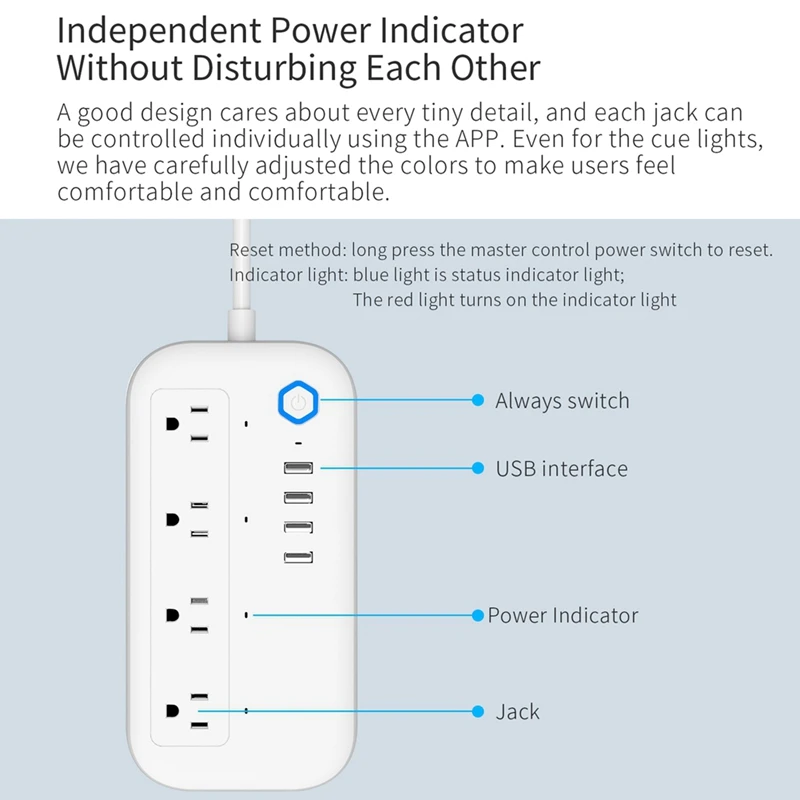 Independent Power Indicator Without Disturbing Each Other

A good design cares about every tiny detail, and each jack can be controlled individually using the APP. Even for the cue lights, we have carefully adjusted the colors to make users feel comfortable and comfortable.

Reset method: long press the master control power switch to reset.
Indicator light: blue light is status indicator light;
The red light turns on the indicator light

Always switch

USB interface

Power Indicator

Jack