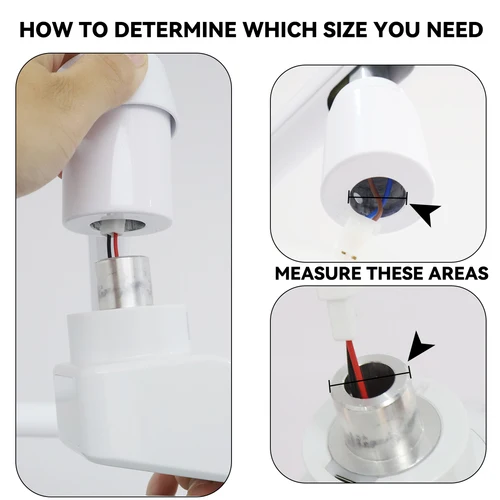 HOW TO DETERMINE WHICH SIZE YOU NEED

MEASURE THESE AREAS