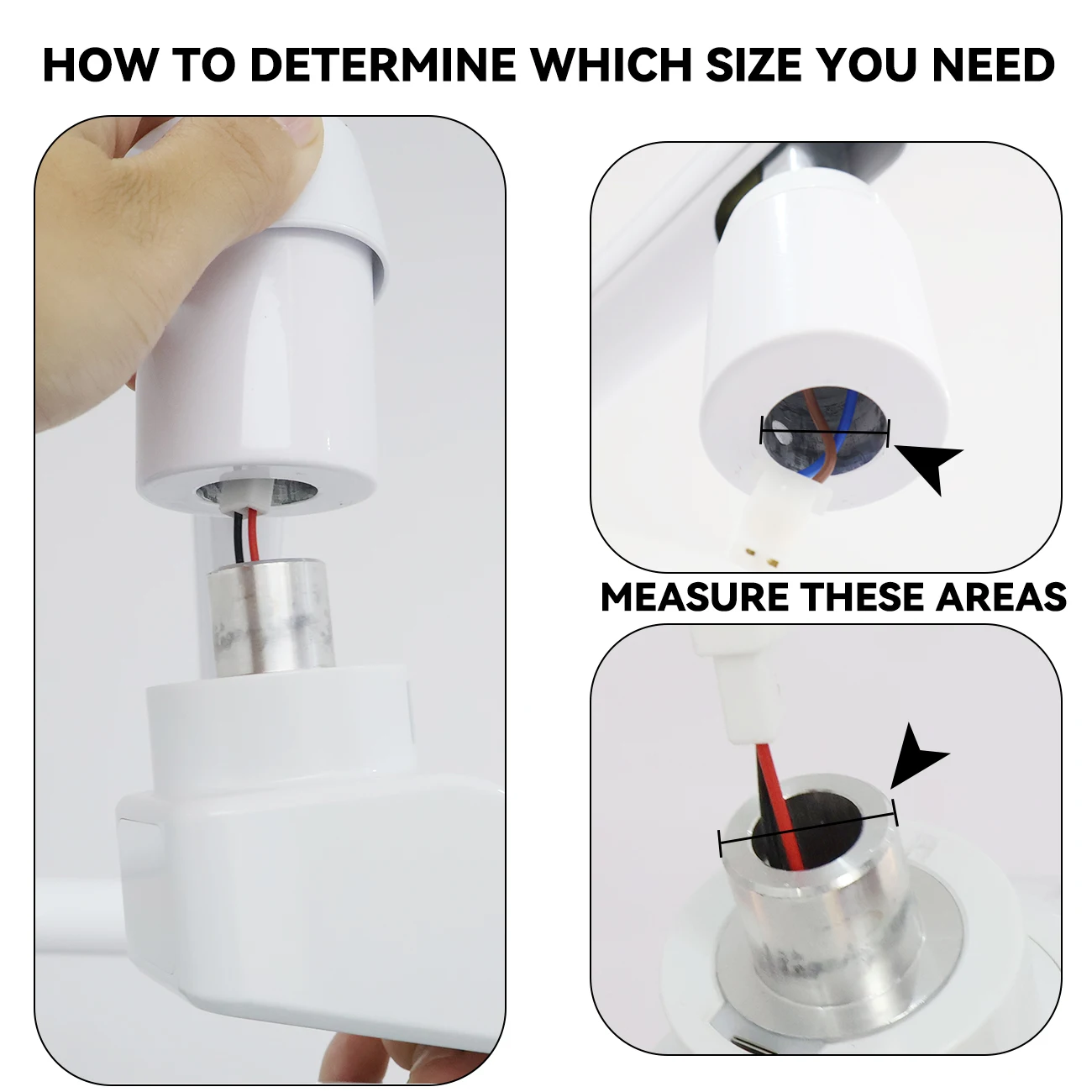 HOW TO DETERMINE WHICH SIZE YOU NEED

MEASURE THESE AREAS