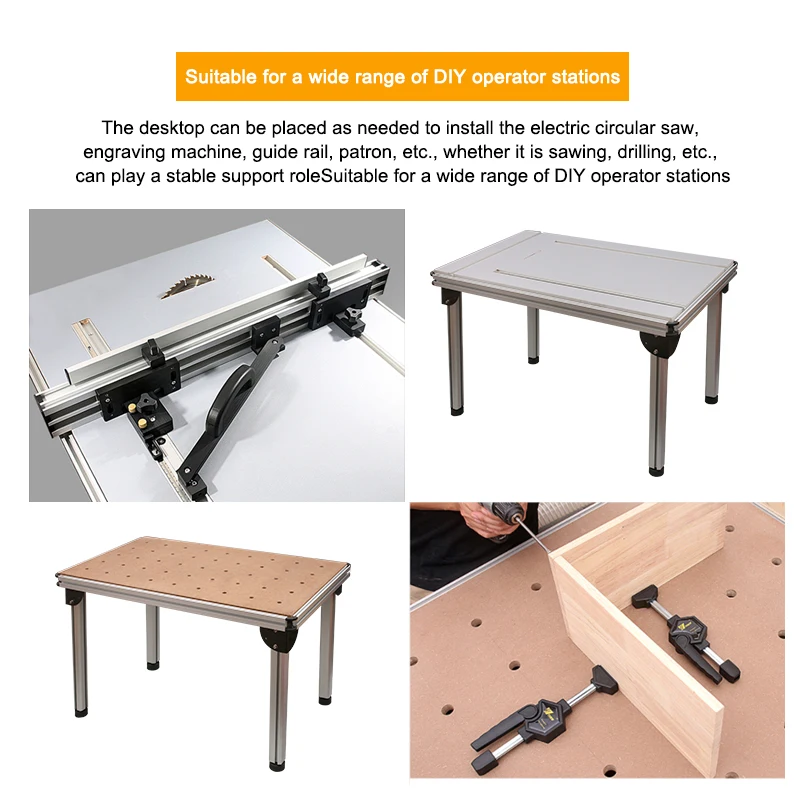 Suitable for a wide range of DIY operator stations

The desktop can be placed as needed to install the electric circular saw, engraving machine, guide rail, patron, etc., whether it is sawing, drilling, etc., can play a stable support roleSuitable for a wide range of DIY operator stations