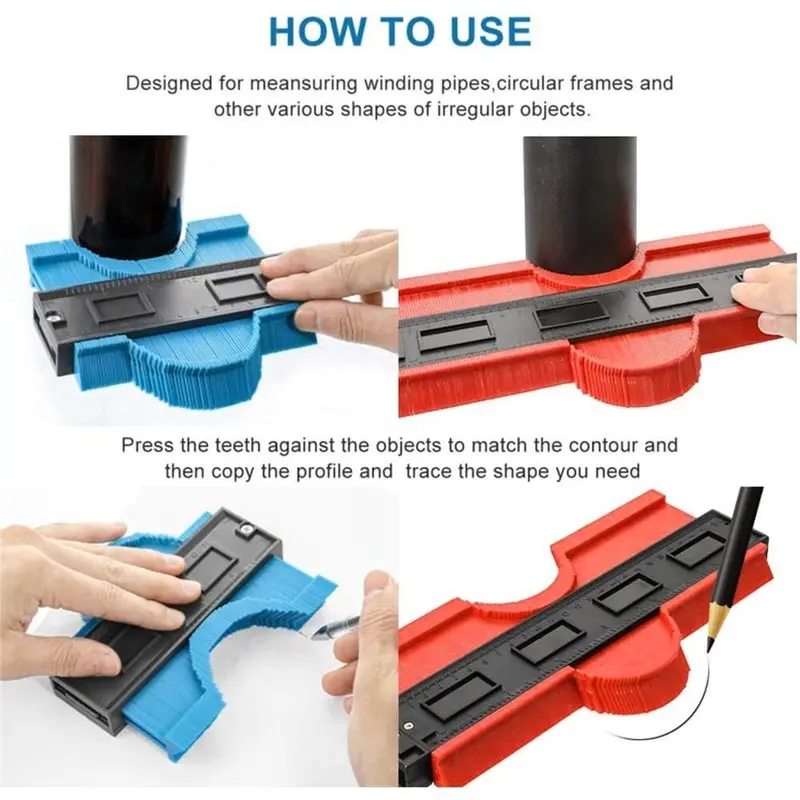 HOW TO USE

Designed for meansuring winding pipes,circular frames and other various shapes of irregular objects.

Press the teeth against the objects to match the contour and then copy the profile and  trace the shape you need