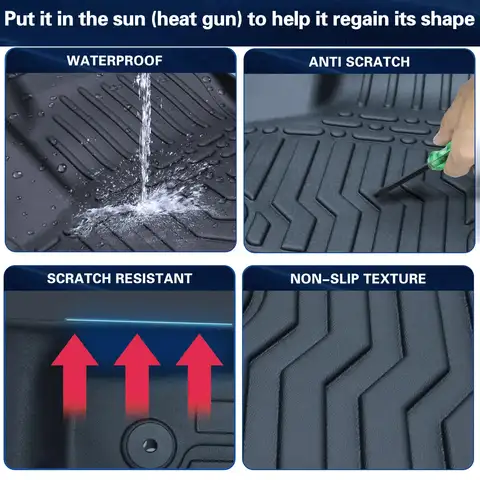 Put it in the sun (heat gun) to help it regain its shape

WATERPROOF

ANTI SCRATCH

SCRATCH RESISTANT

NON-SLIP TEXTURE