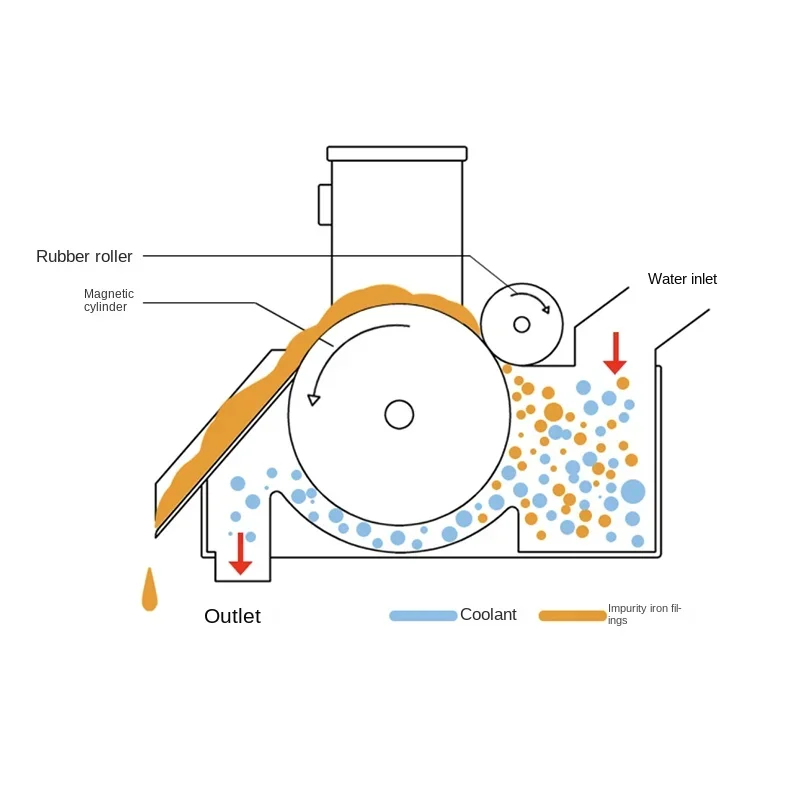 Rubber roller

Magnetic cylinder

Water inlet

Outlet

Coolant

Impurity iron filings